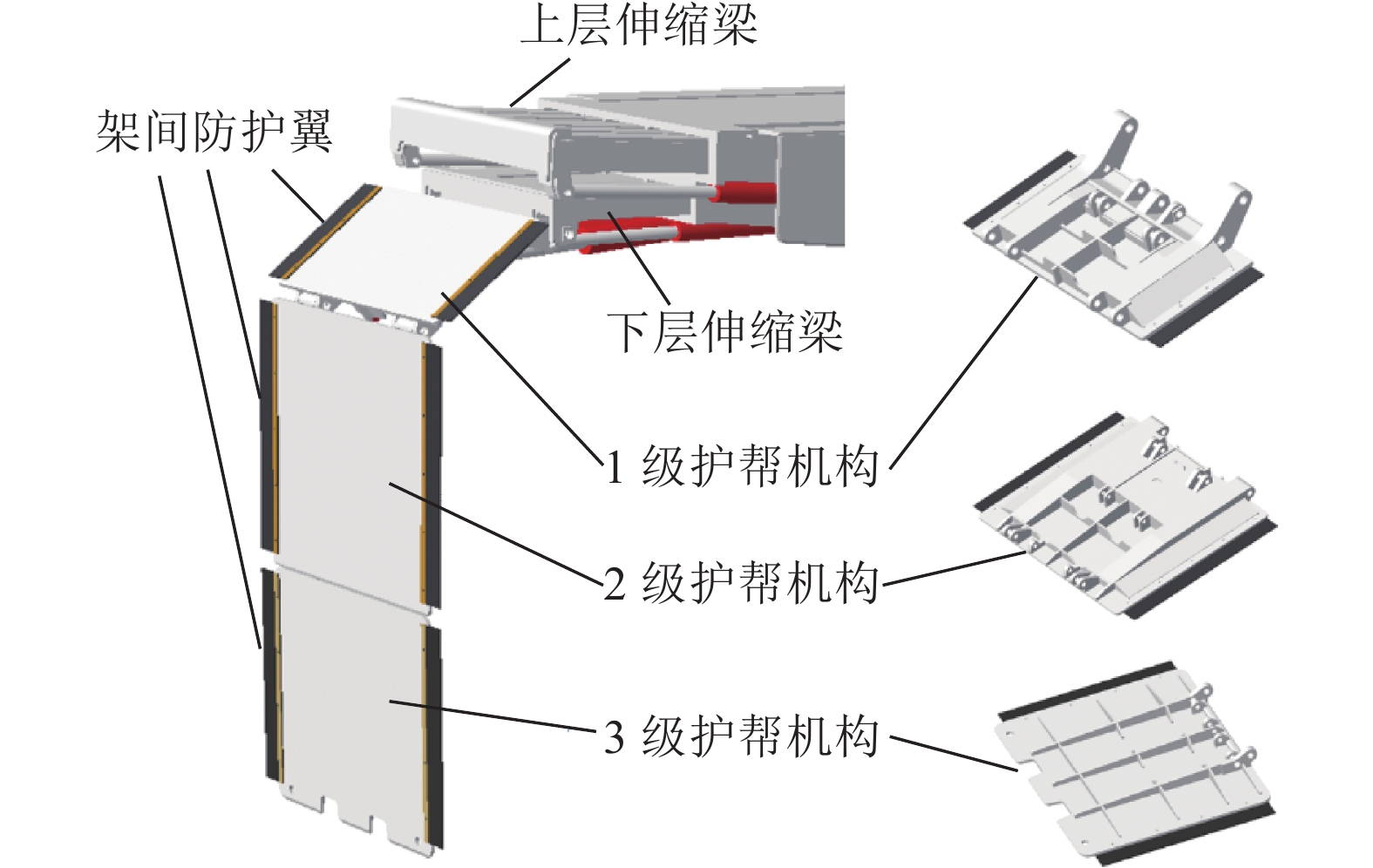 上层伸缩梁

架间防护翼

下层伸缩梁

1 级护帮机构

2 级护帮机构

3 级护帮机构