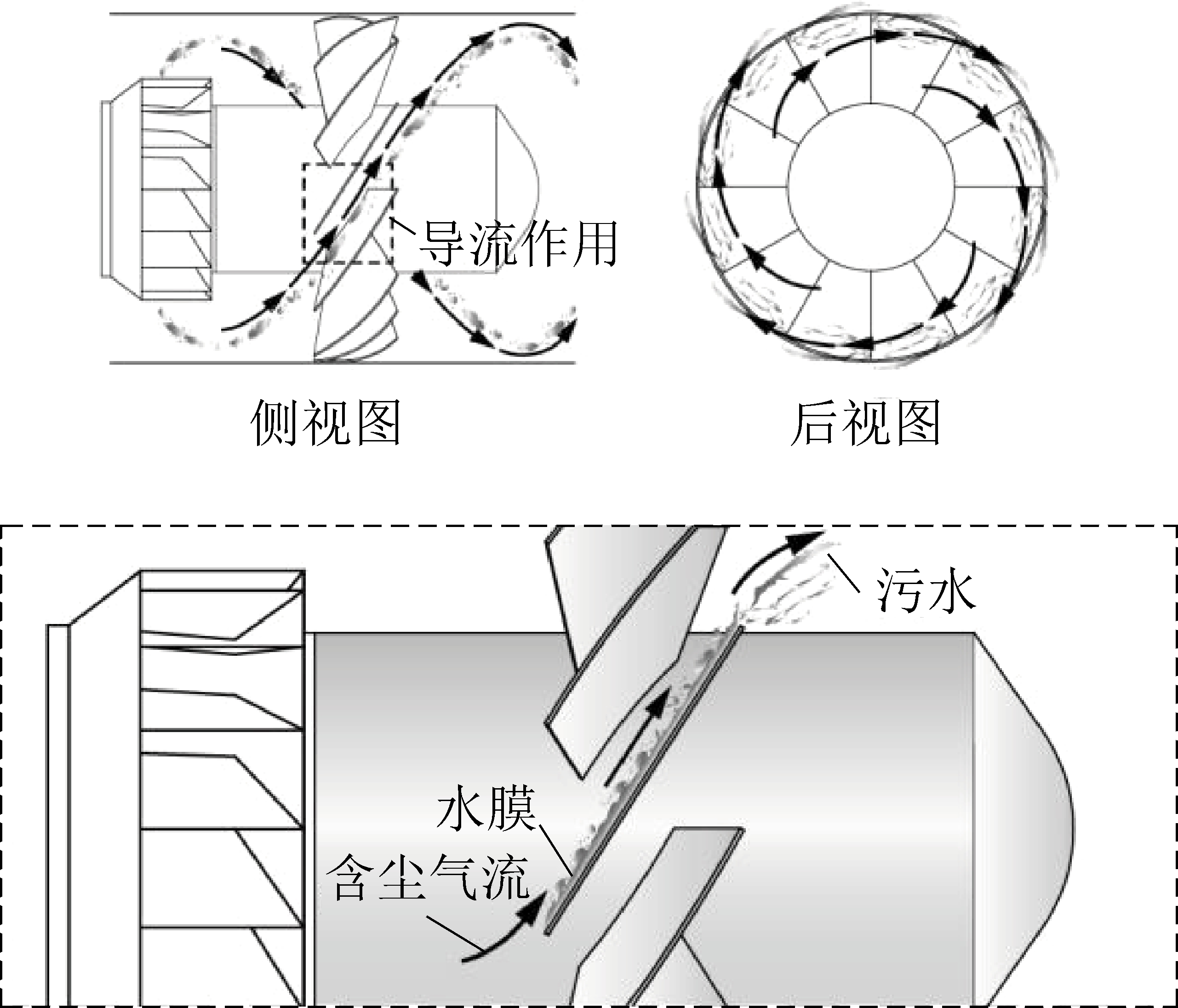 导流作用

侧视图

后视图

污水

水膜

含尘气流