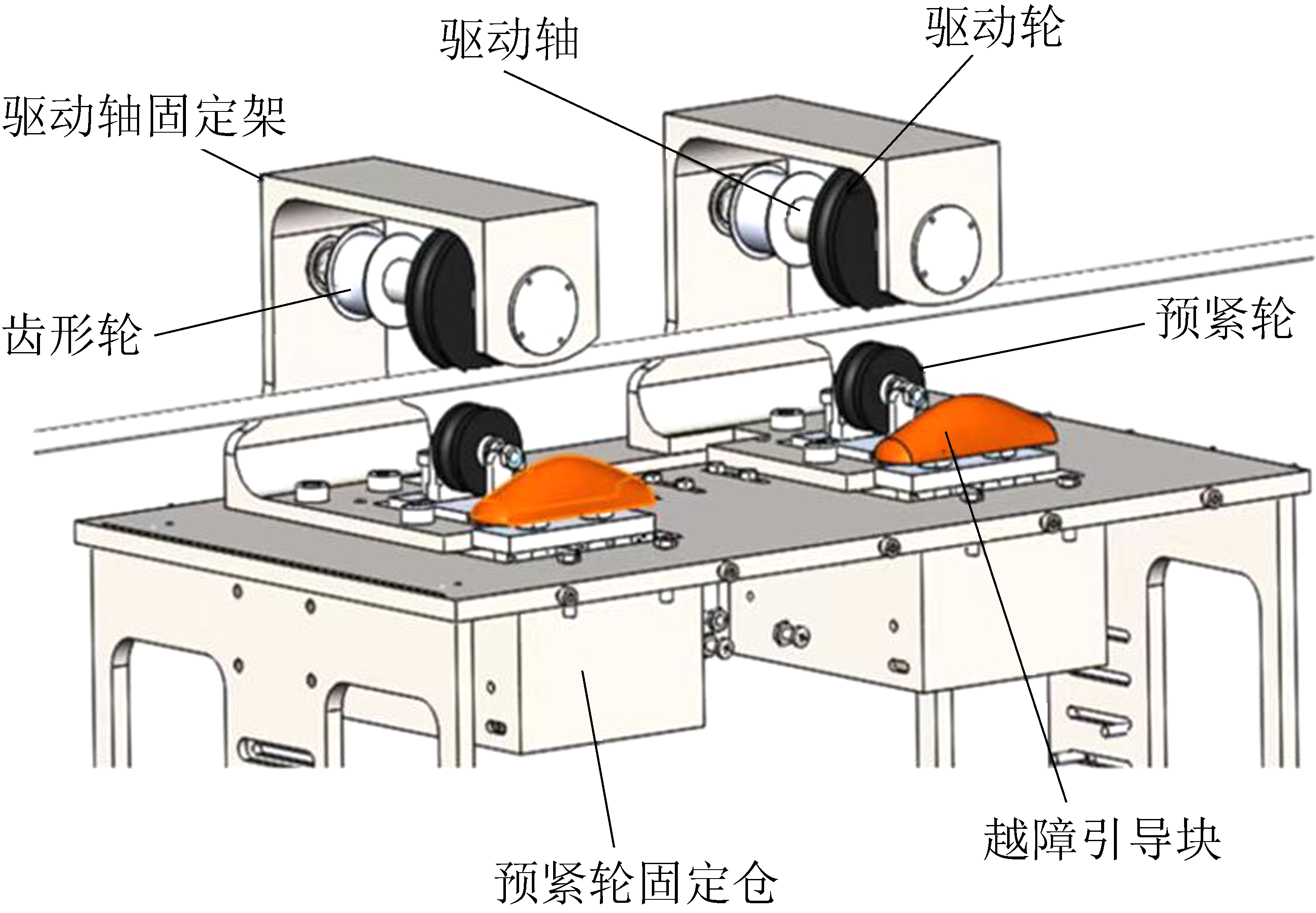 驱动轴

驱动轮

驱动轴固定架

齿形轮

预紧轮

越障引导块

预紧轮固定仓