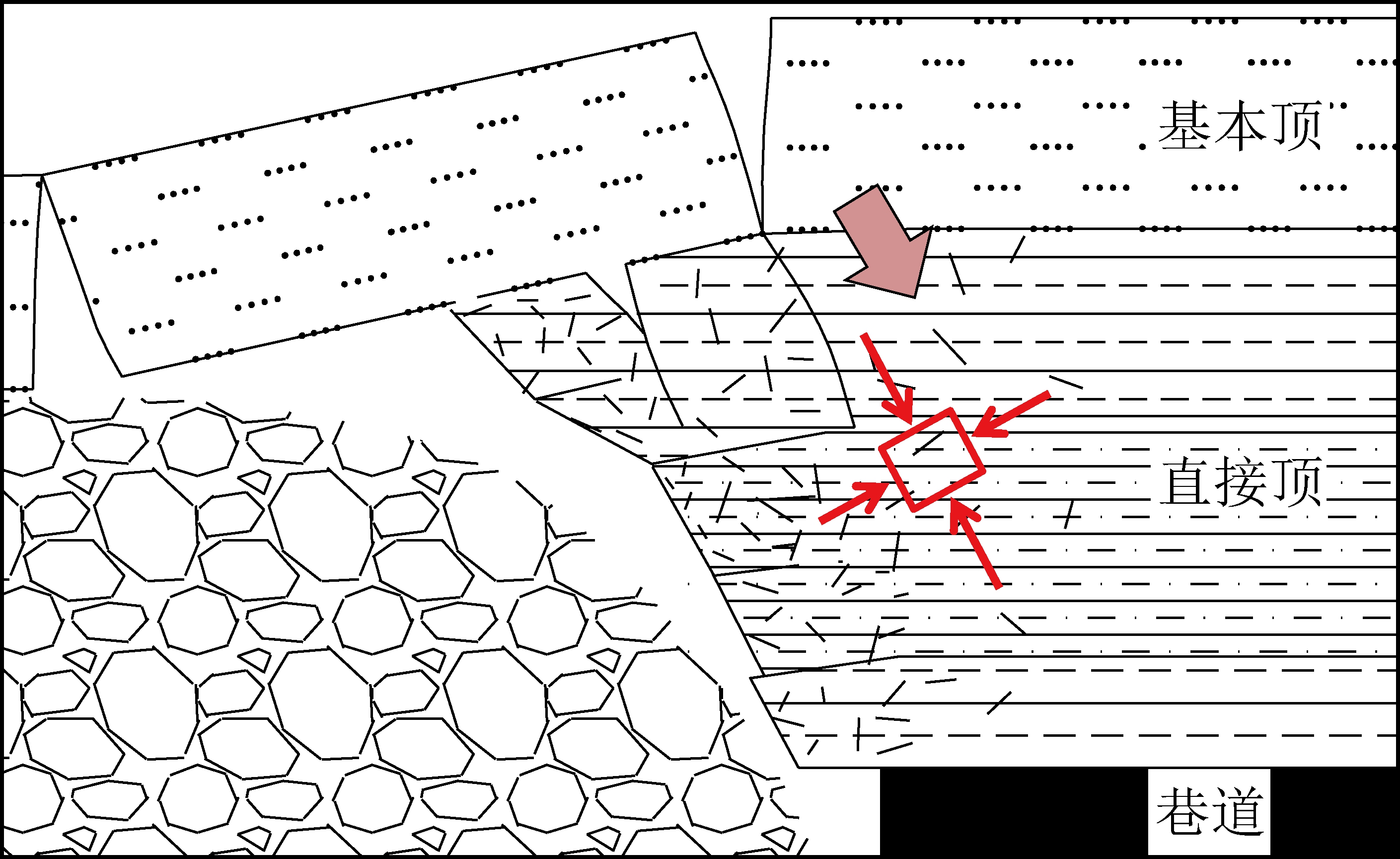 基本顶

直接顶

巷道