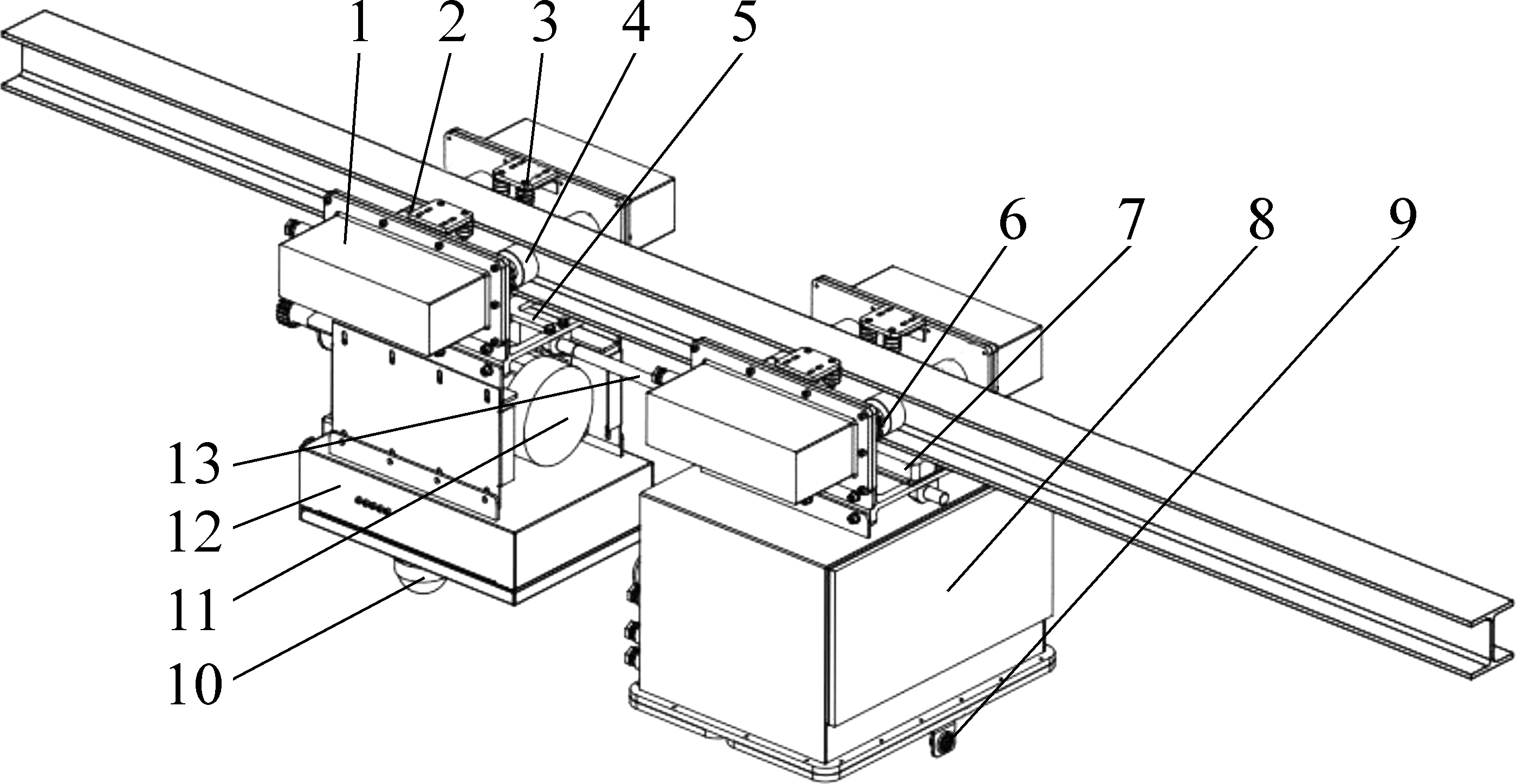 1 2 3 4 5
6 7 8 9
13
12
11
10