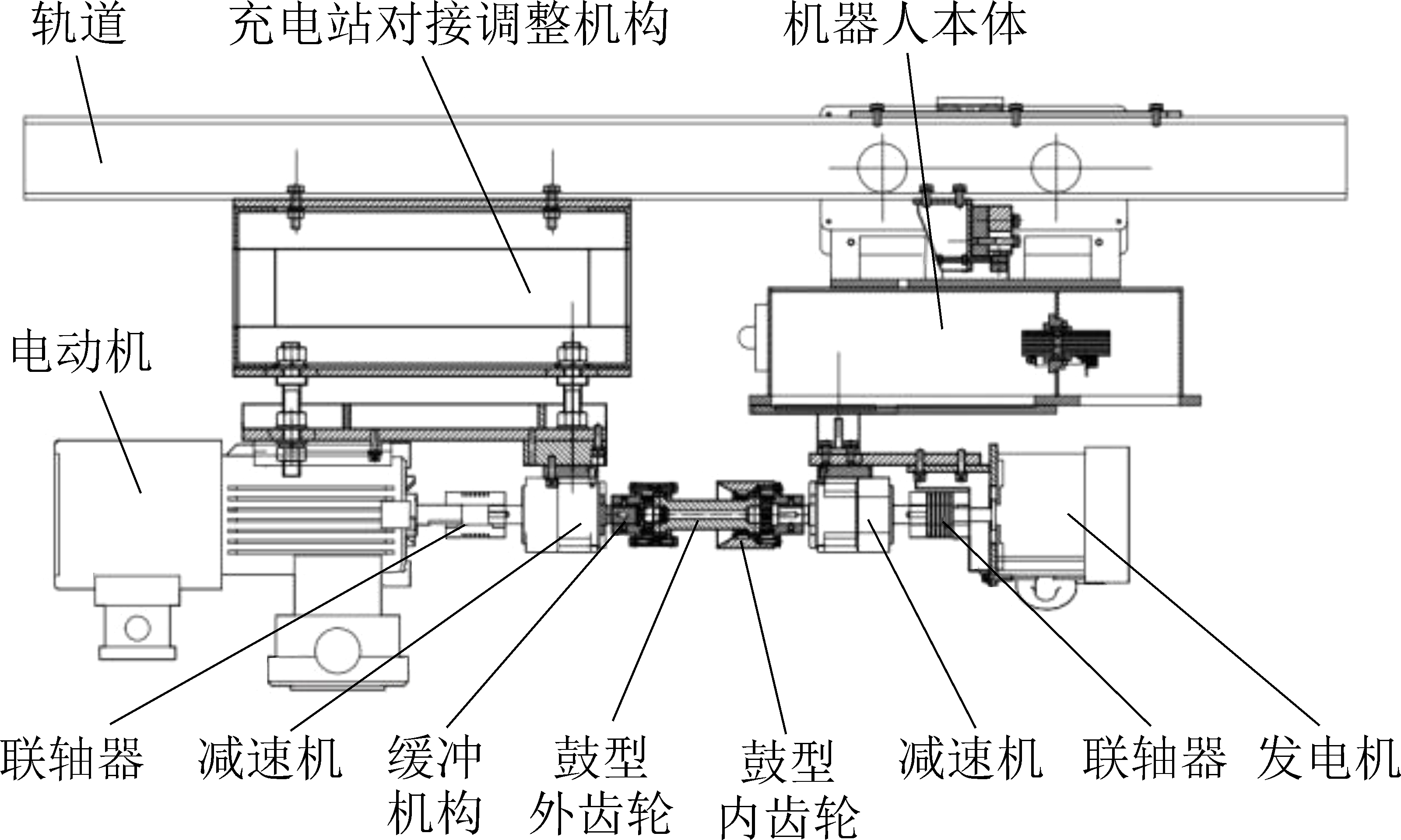 轨道 充电站对接调整机构 机器人本体

电动机

联轴器 减速机 缓冲机构 鼓型外齿轮 鼓型内齿轮 减速机 联轴器 发电机