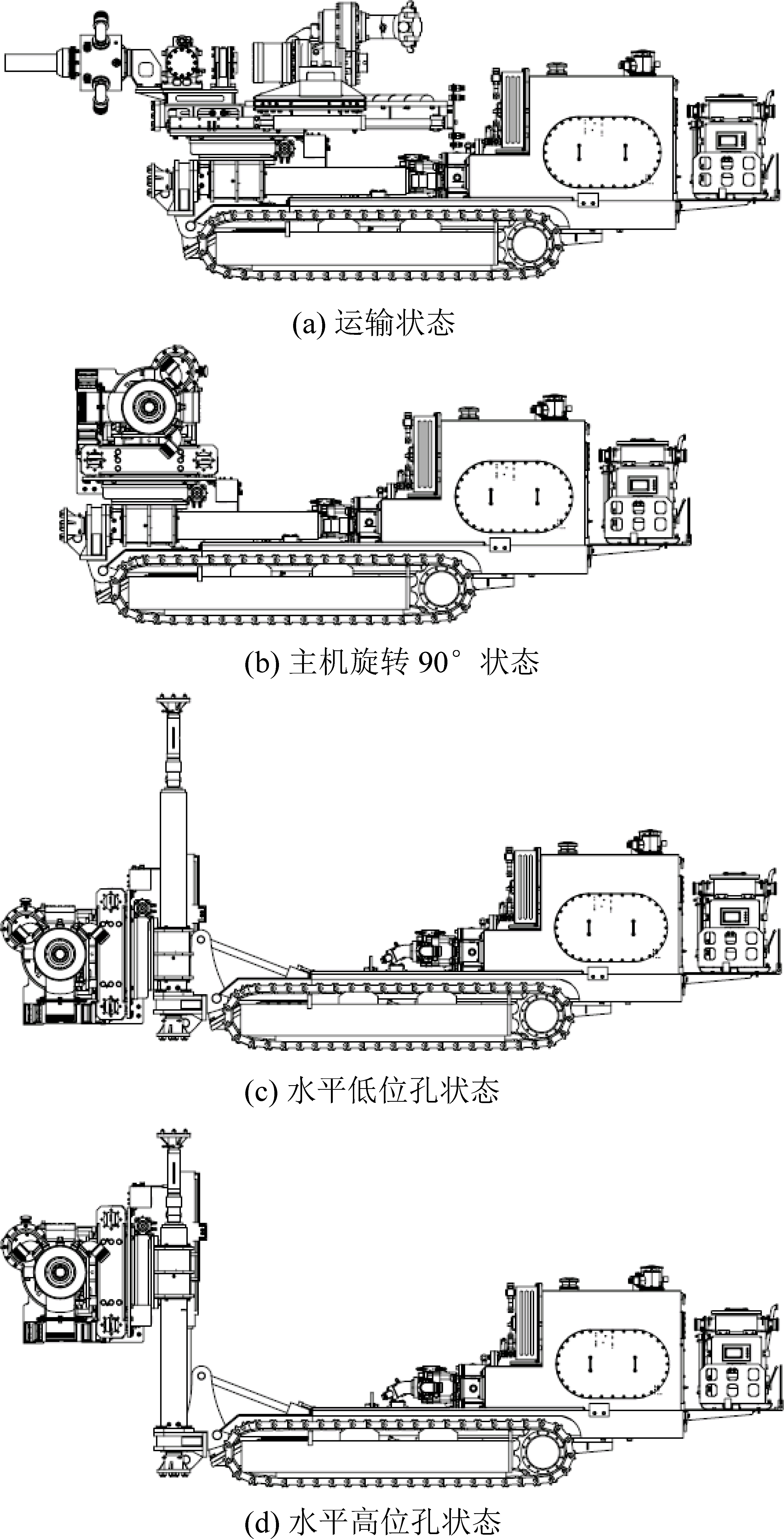 (a) 运输状态

(b) 主机旋转 90° 状态

(c) 水平低位孔状态

(d) 水平高位孔状态