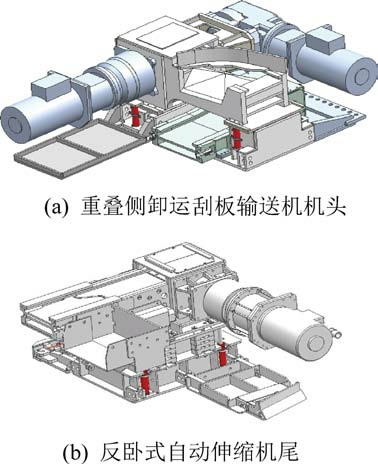 (a) 重叠侧卸运刮板输送机机头

(b) 反卧式自动伸缩机尾