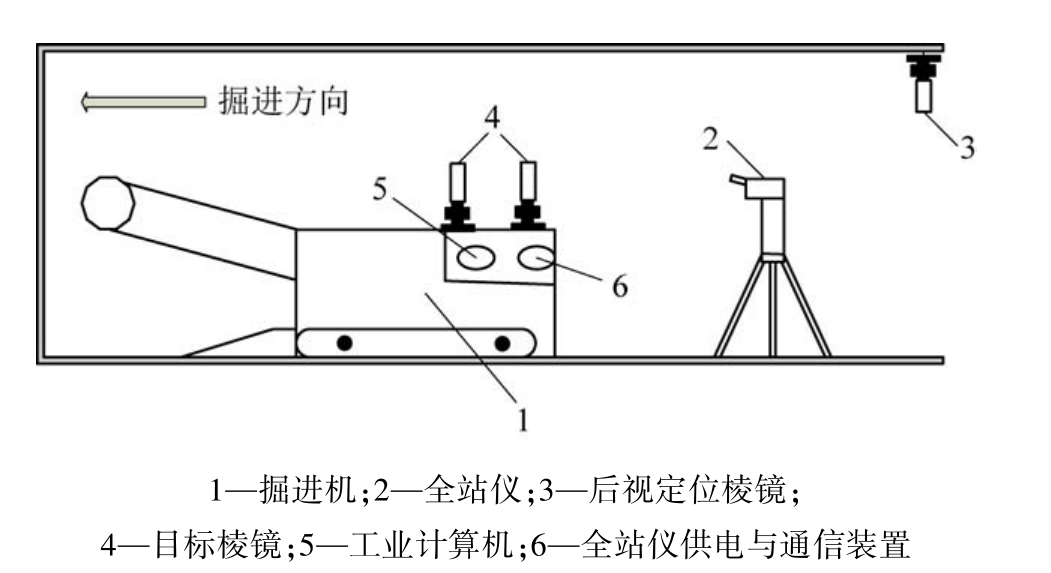 掘进方向

4

2

3

5

6

1

1—掘进机;2—全站仪;3—后视定位棱镜;
4—目标棱镜;5—工业计算机;6—全站仪供电与通信装置