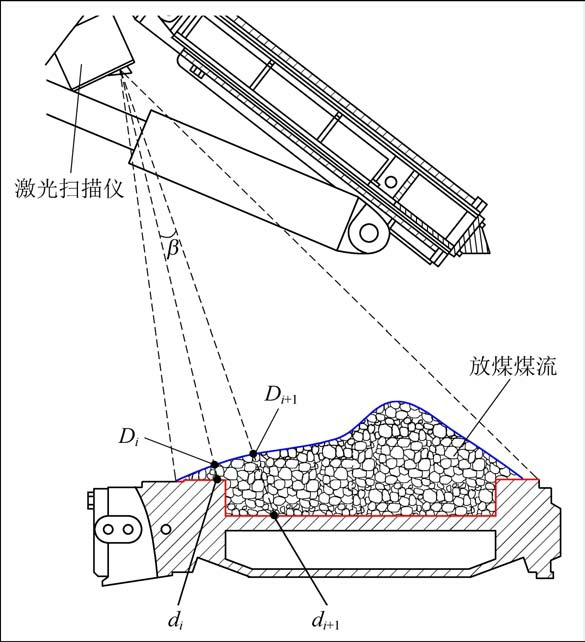 激光扫描仪

$\beta$

放煤煤流

$D_{i+1}$

$D_i$

$d_i$

$d_{i+1}$