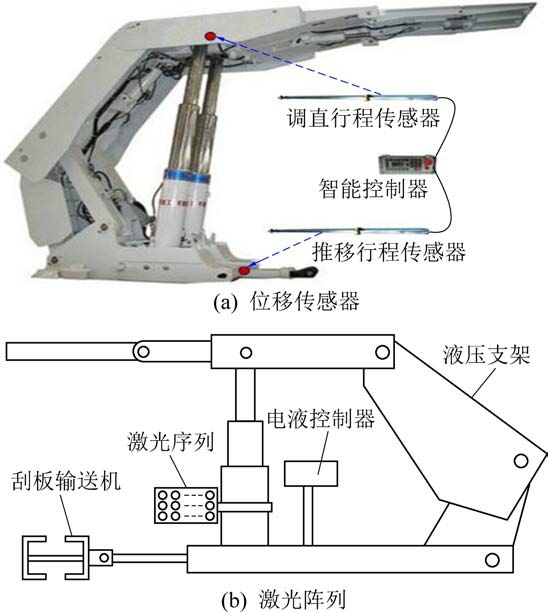 调直行程传感器

智能控制器

推移行程传感器

(a) 位移传感器

液压支架

电液控制器

激光序列

刮板输送机

(b) 激光阵列