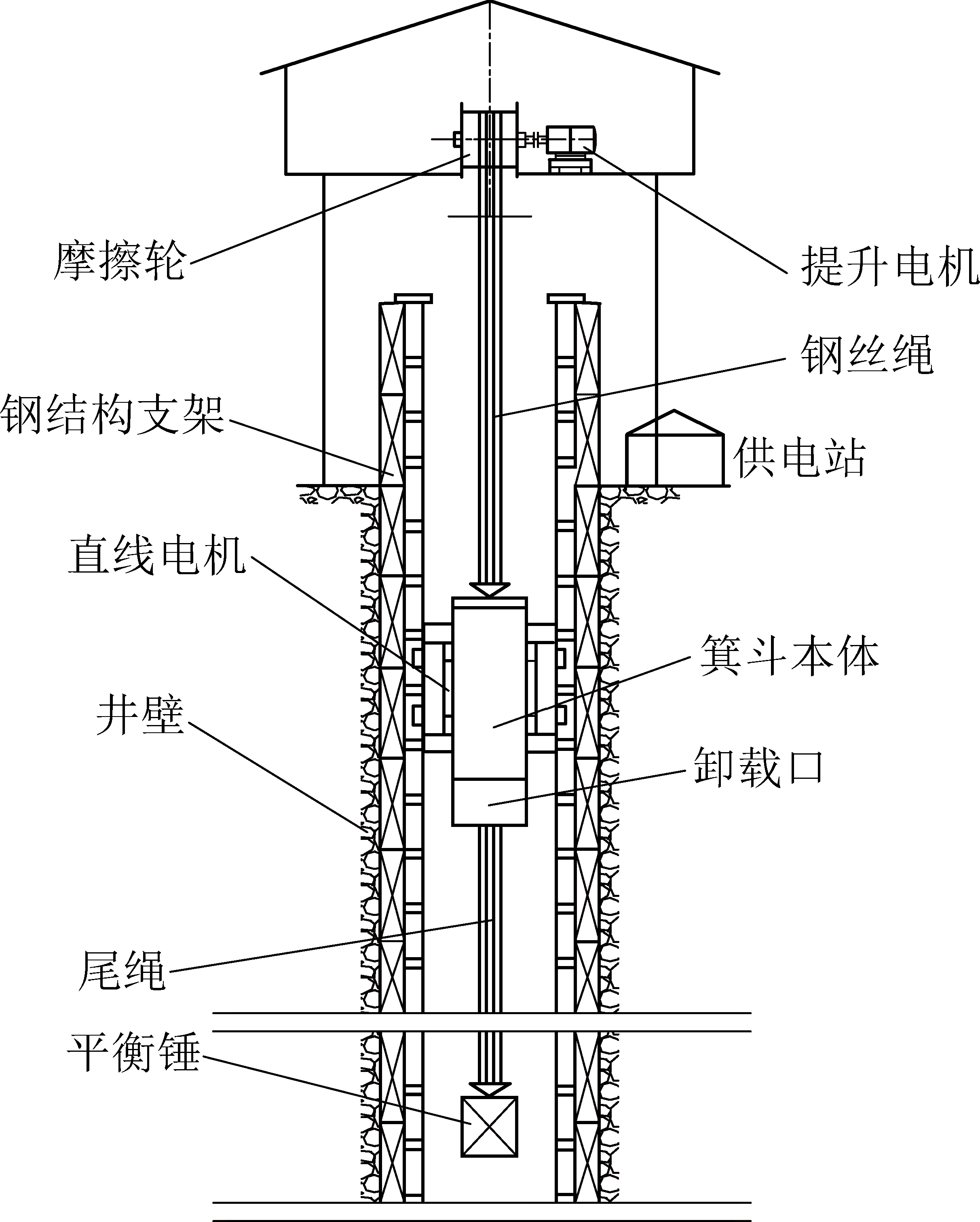 摩擦轮

提升电机

钢丝绳

钢结构支架

供电站

直线电机

箕斗本体

井壁

卸载口

尾绳

平衡锤