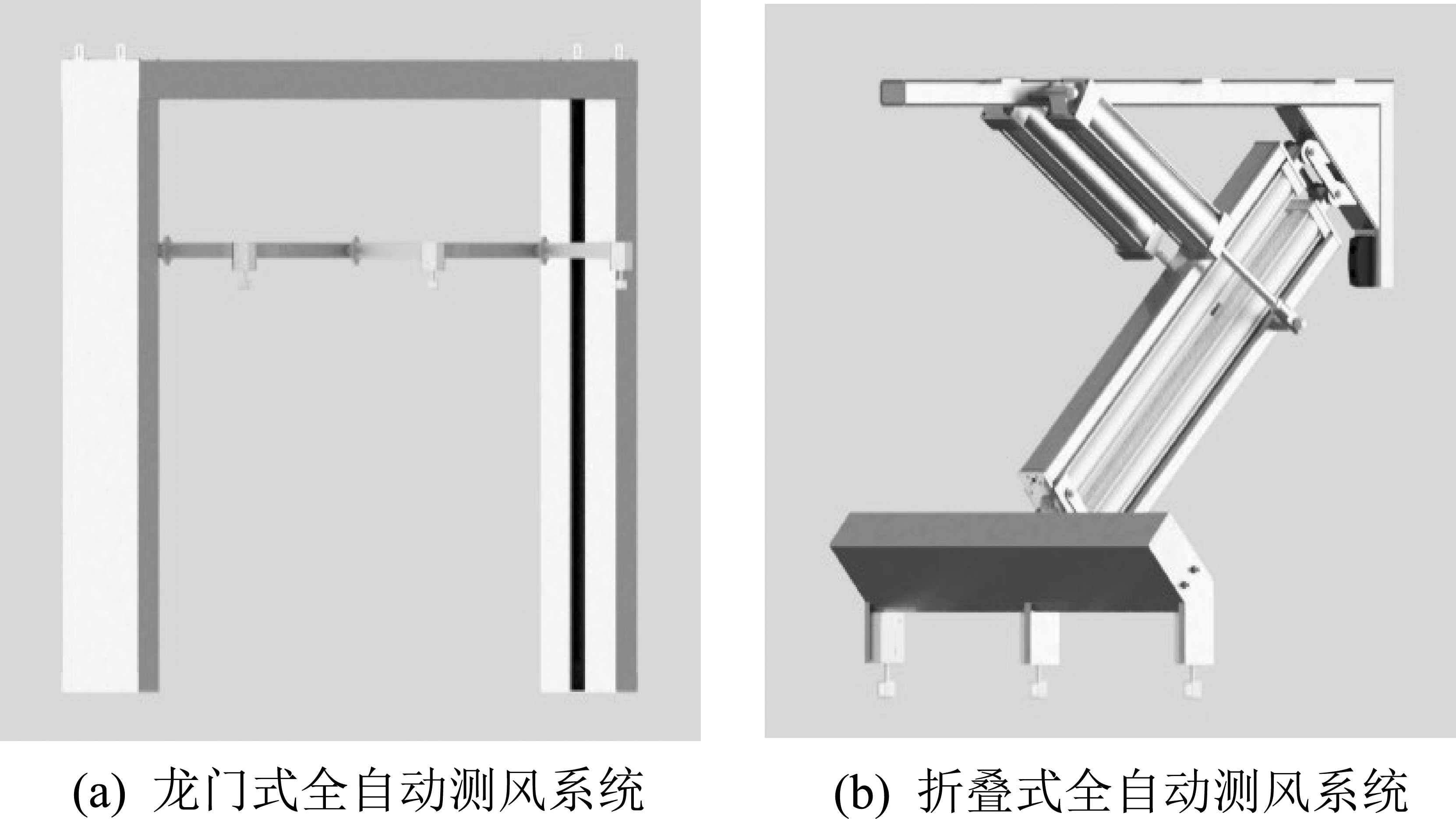 (a) 龙门式全自动测风系统

(b) 折叠式全自动测风系统