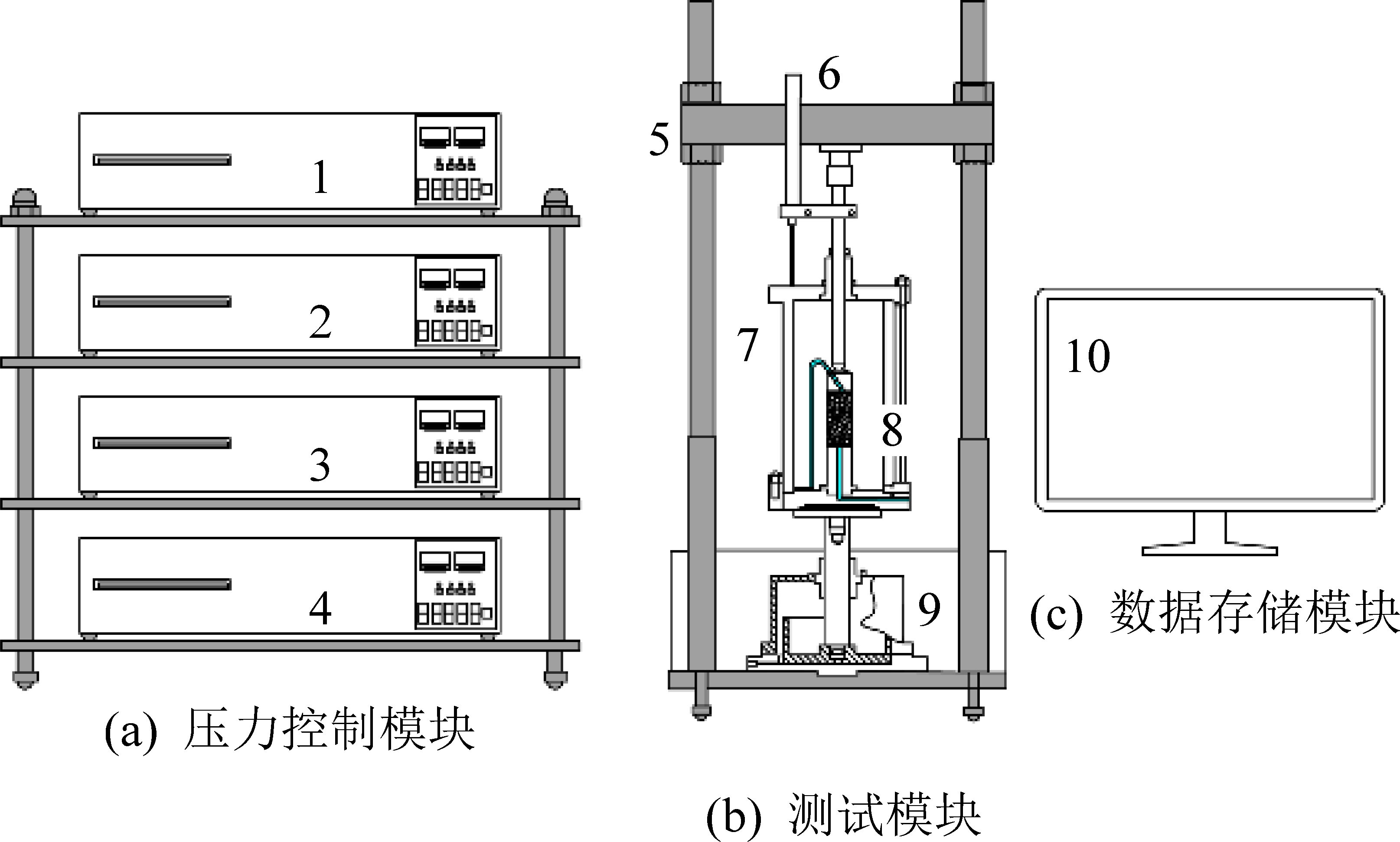 1

2

3

4

(a) 压力控制模块

6

5

7

8

9

(b) 测试模块

10

(c) 数据存储模块