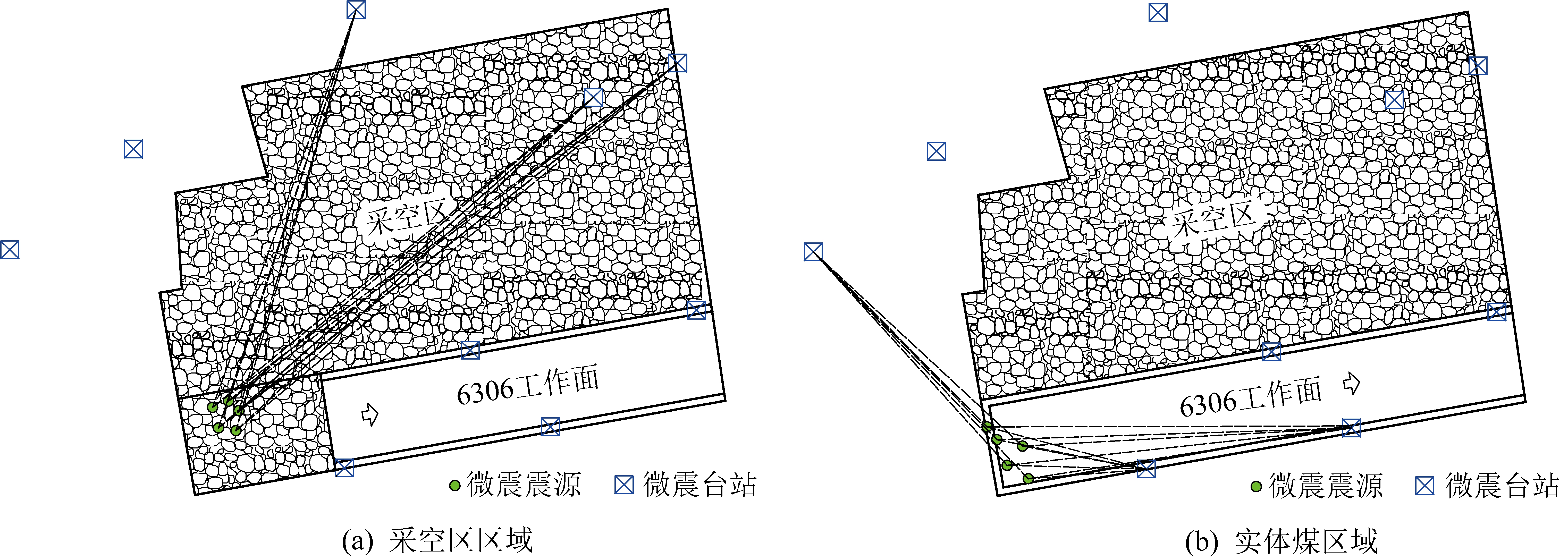 采空区

6306工作面

微震震源 微震台站

(a) 采空区区域

采空区

6306工作面

微震震源 微震台站

(b) 实体煤区域