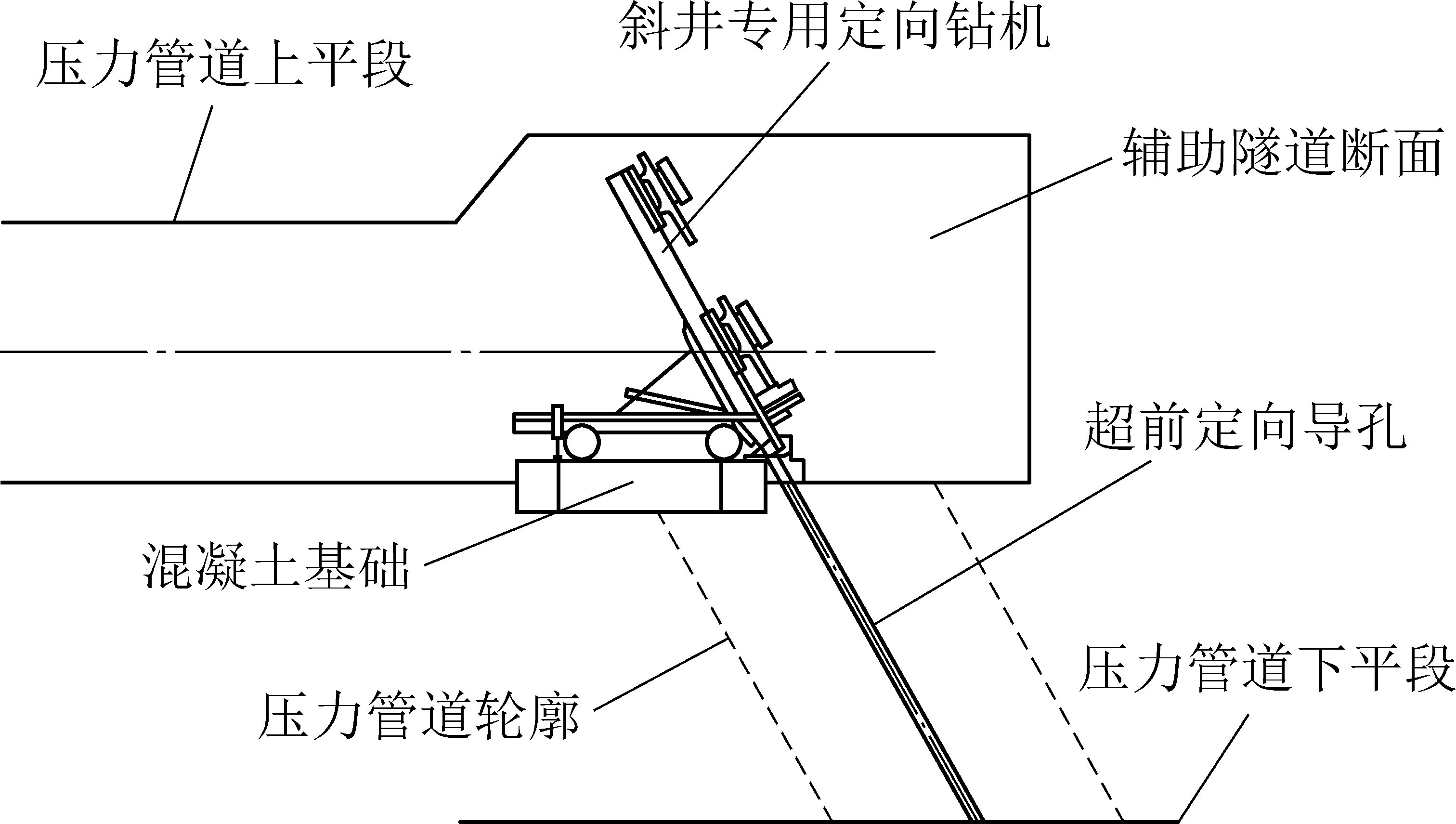 斜井专用定向钻机

压力管道上平段

辅助隧道断面

超前定向导孔

混凝土基础

压力管道下平段

压力管道轮廓