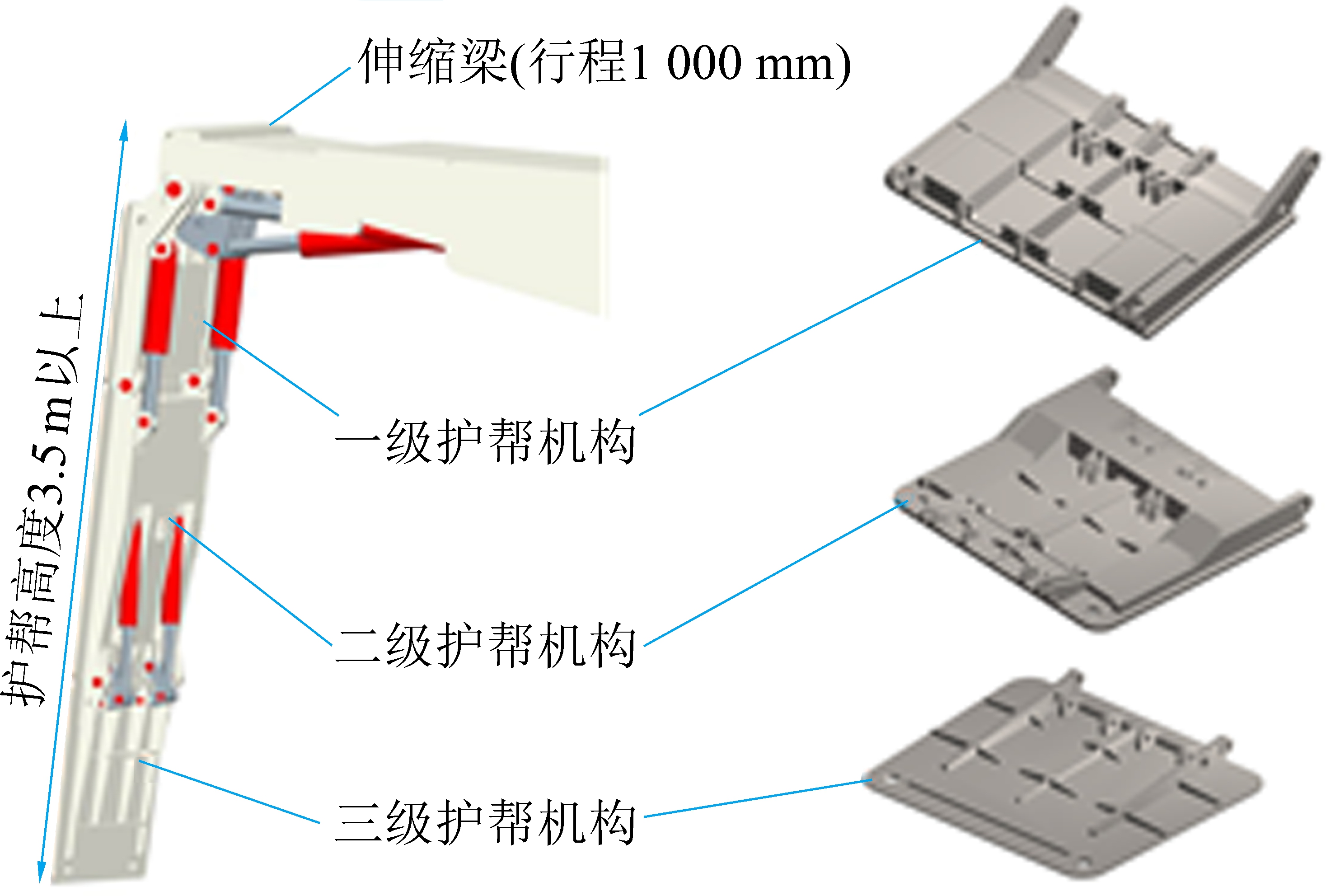 伸缩梁(行程1 000 mm)

护帮高度3.5 m以上

一级护帮机构

二级护帮机构

三级护帮机构