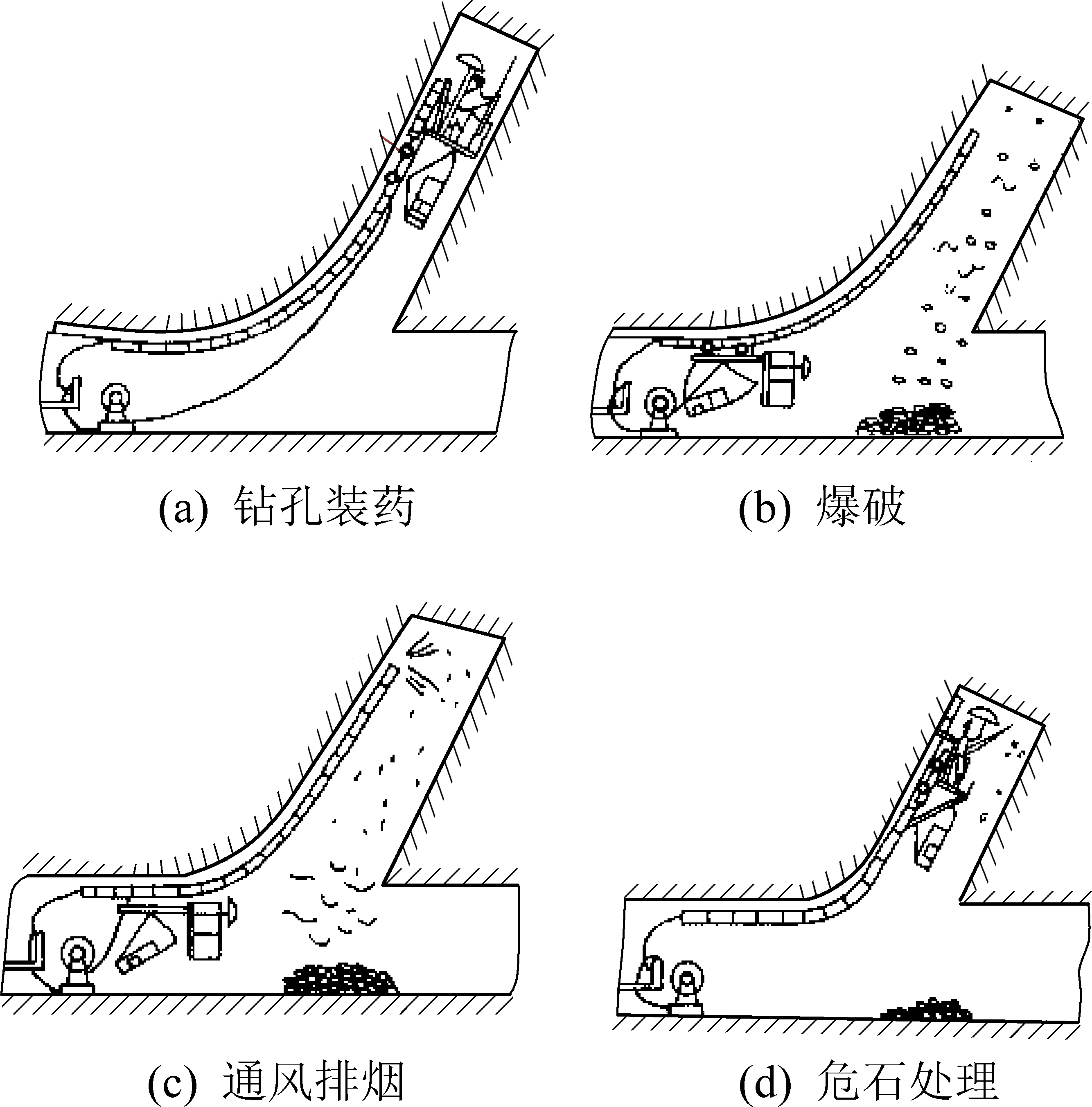 (a) 钻孔装药

(b) 爆破

(c) 通风排烟

(d) 危石处理