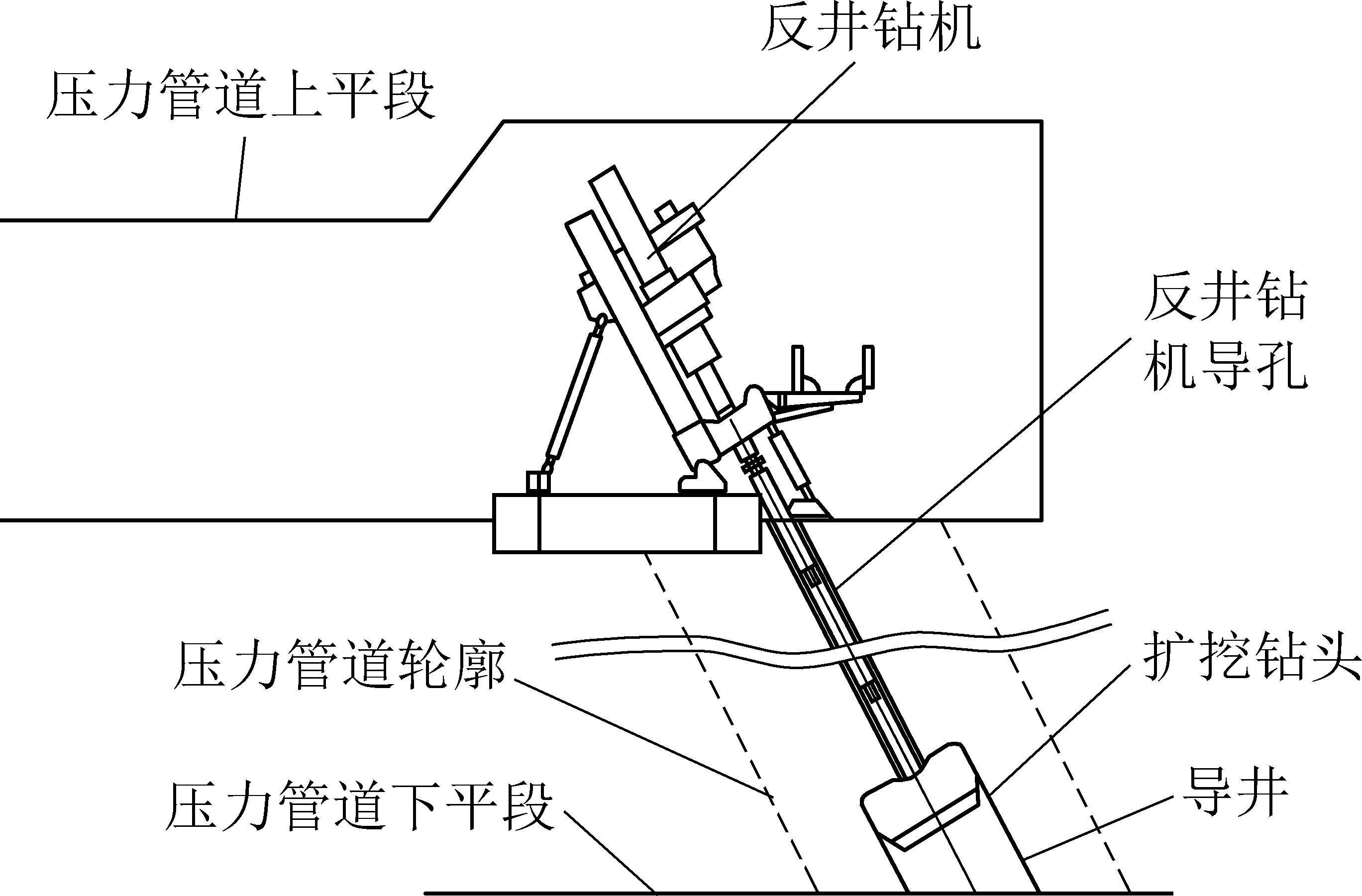 反井钻机

压力管道上平段

反井钻机导孔

压力管道轮廓

扩挖钻头

压力管道下平段

导井