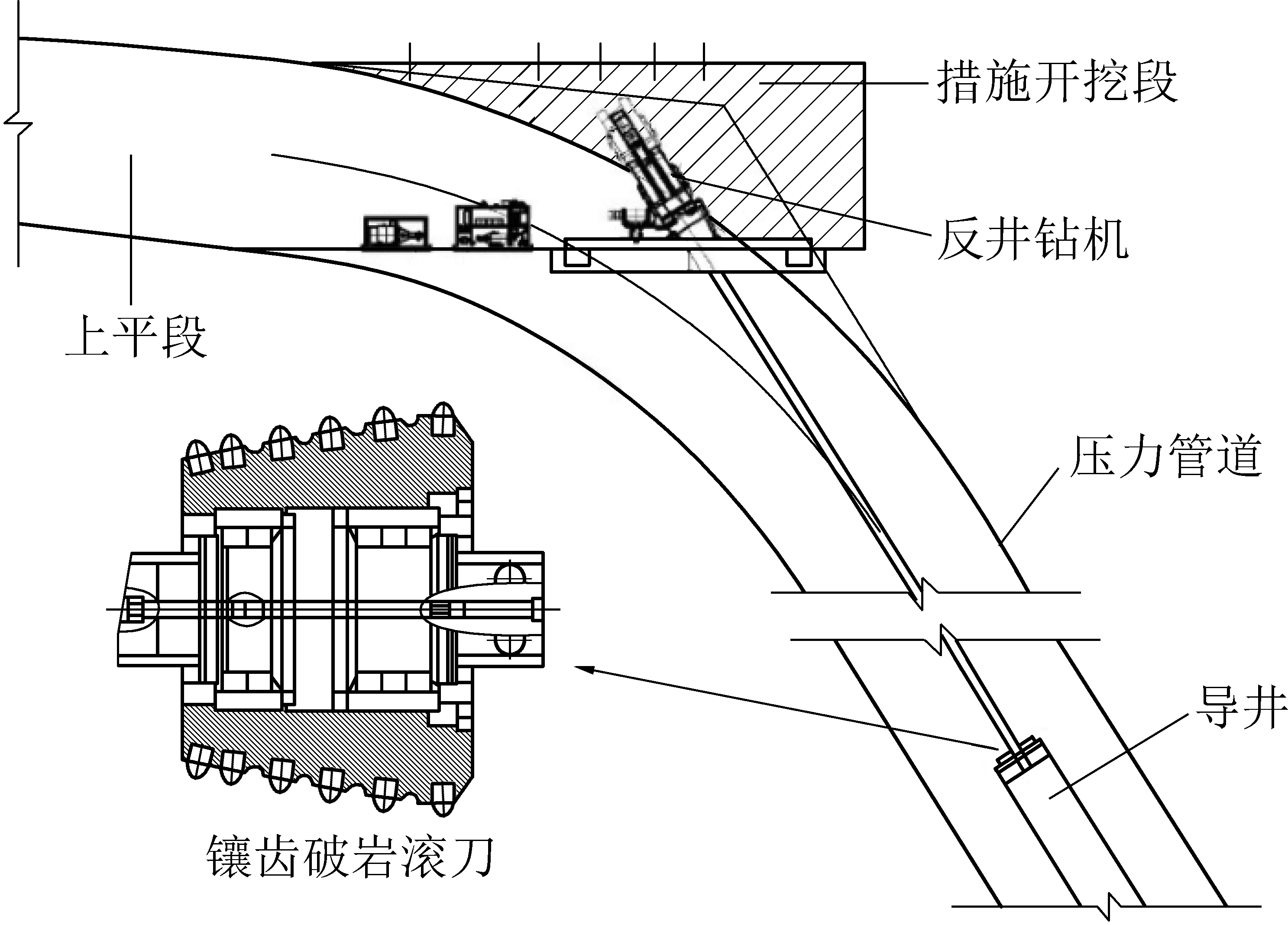 措施开挖段

反井钻机

上平段

压力管道

导井

镶齿破岩滚刀