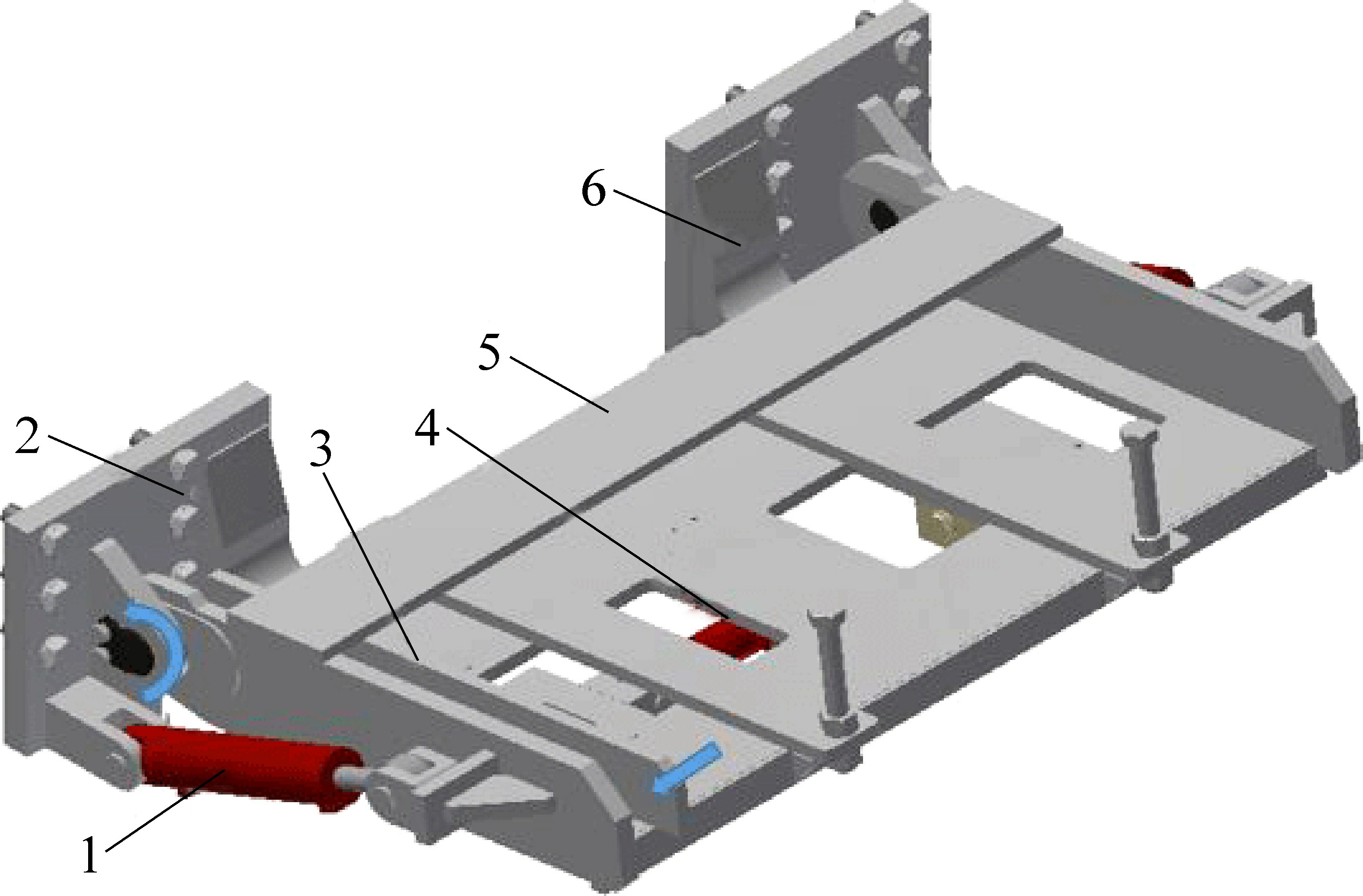 6
5
2
3
4
1