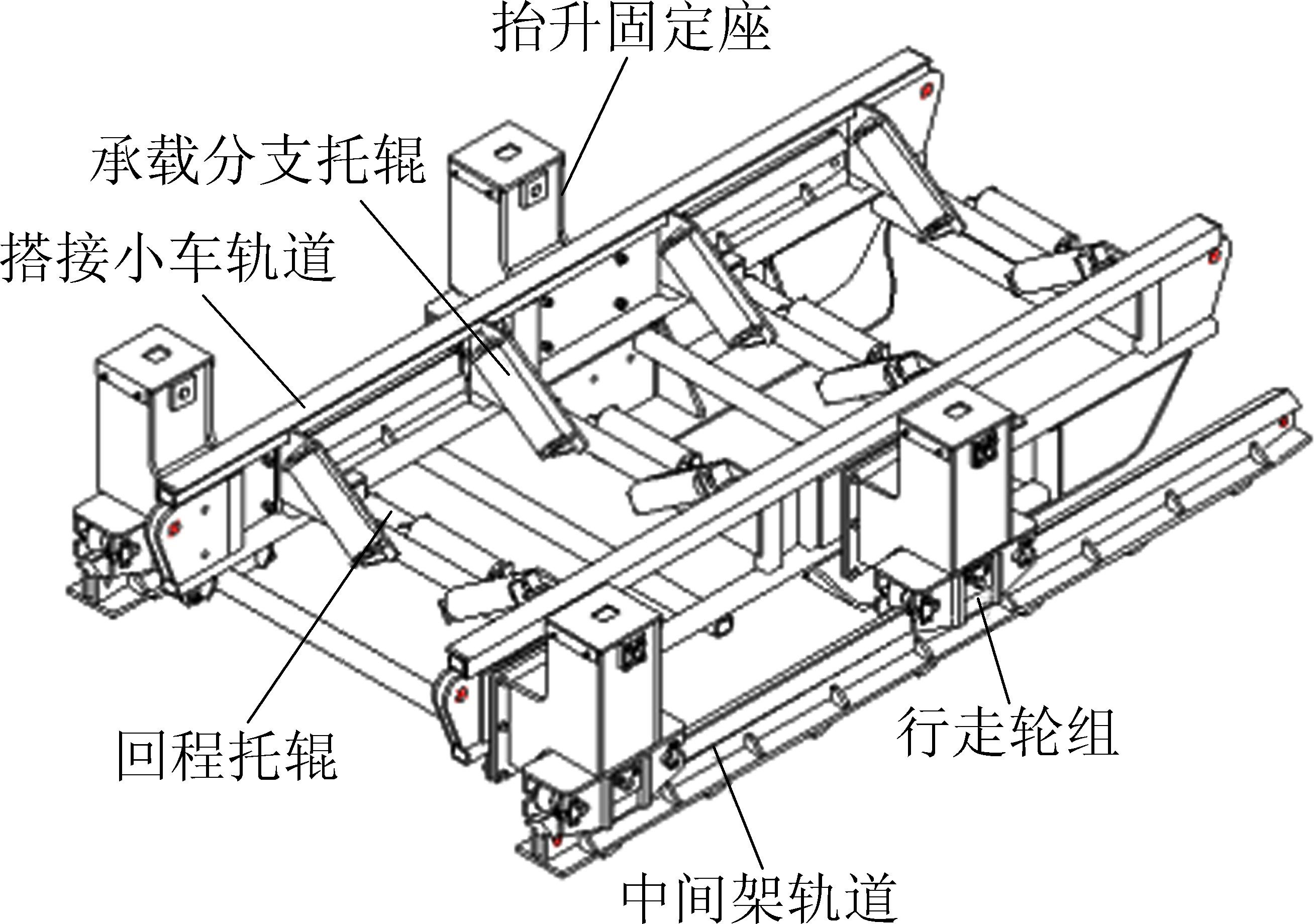 抬升固定座

承载分支托辊

搭接小车轨道

回程托辊

行走轮组

中间架轨道