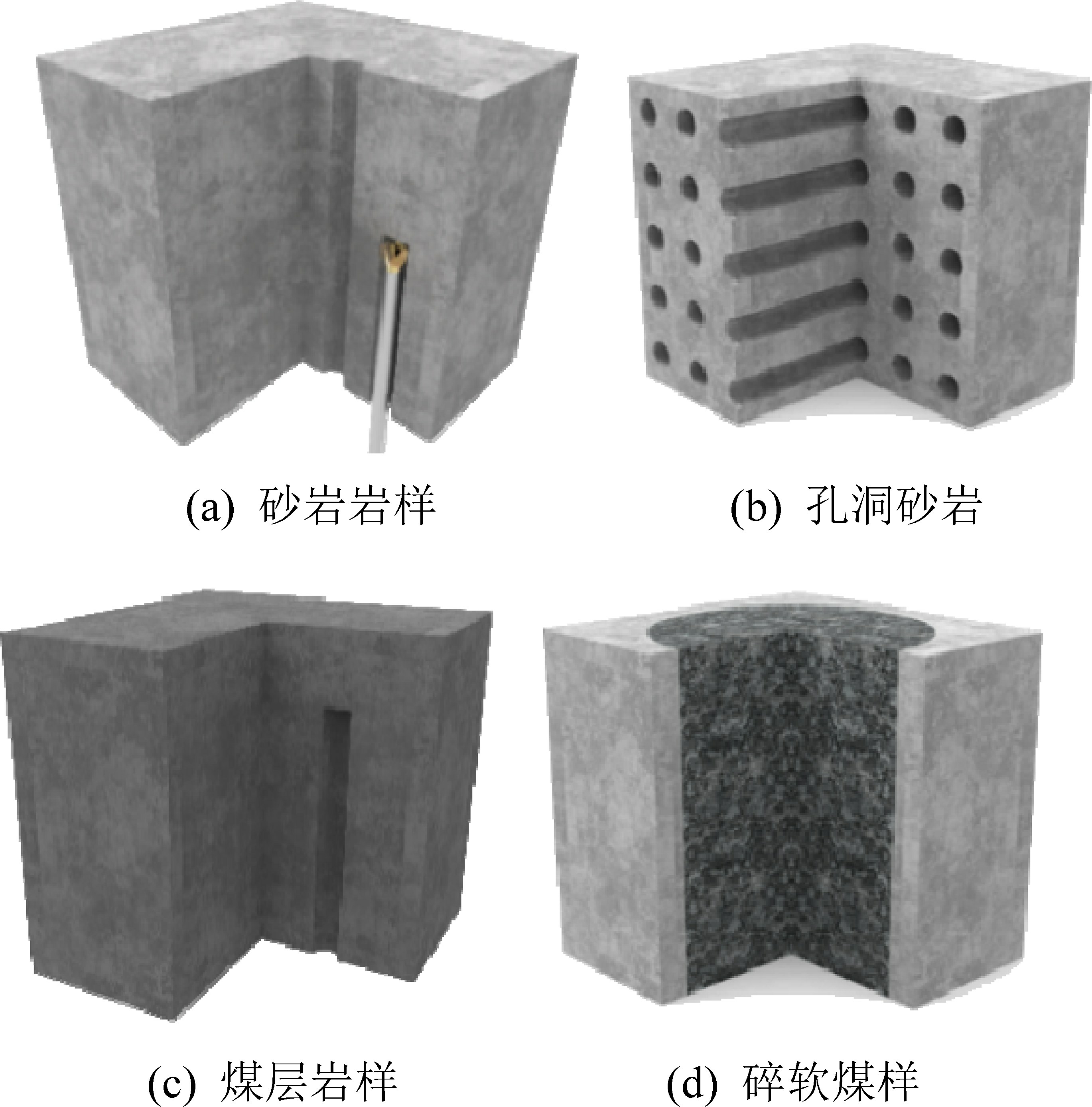 (a) 砂岩岩样

(b) 孔洞砂岩

(c) 煤层岩样

(d) 碎软煤样