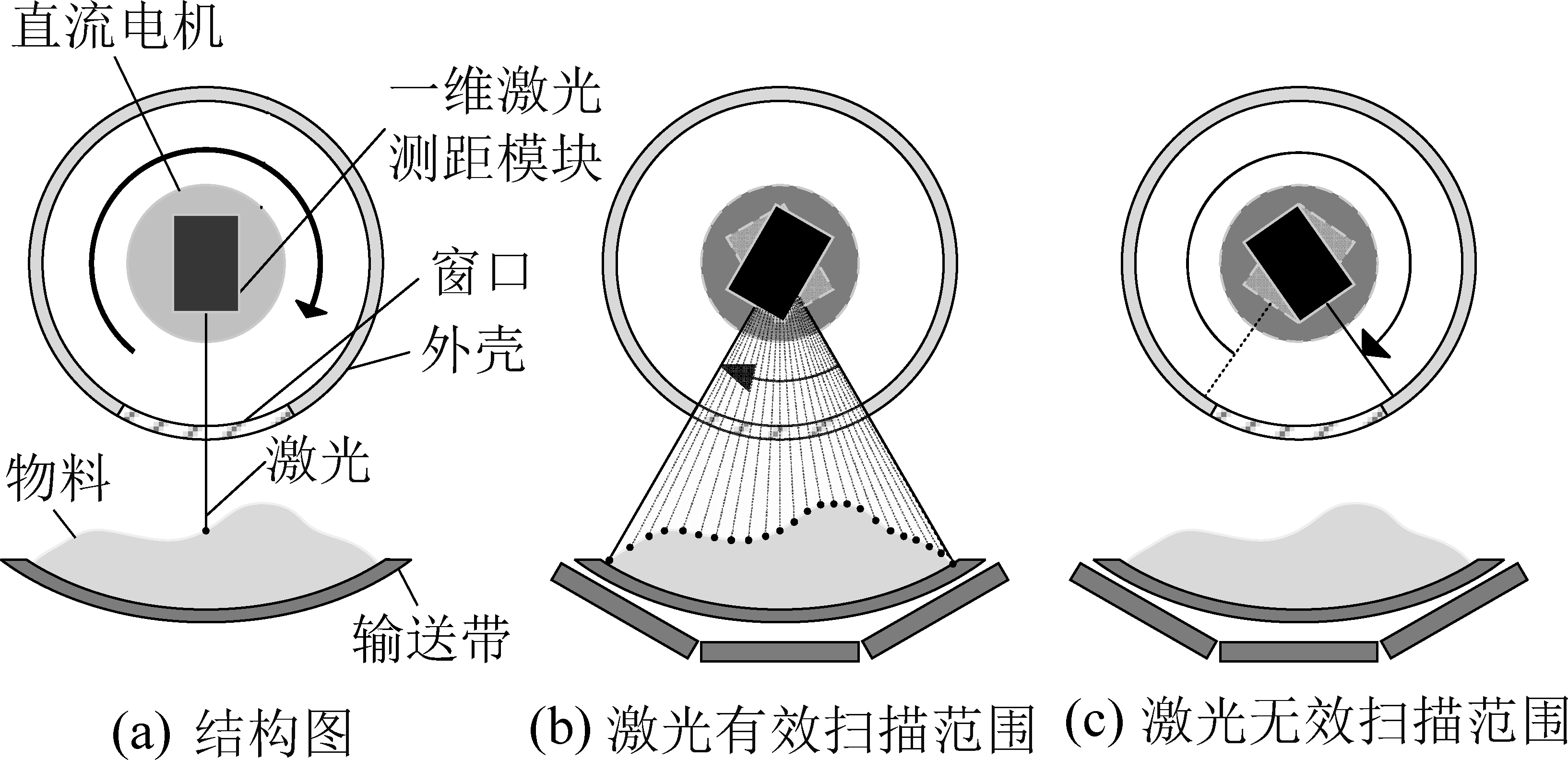 直流电机

一维激光测距模块

窗口

外壳

激光

物料

输送带

(a) 结构图

(b) 激光有效扫描范围

(c) 激光无效扫描范围