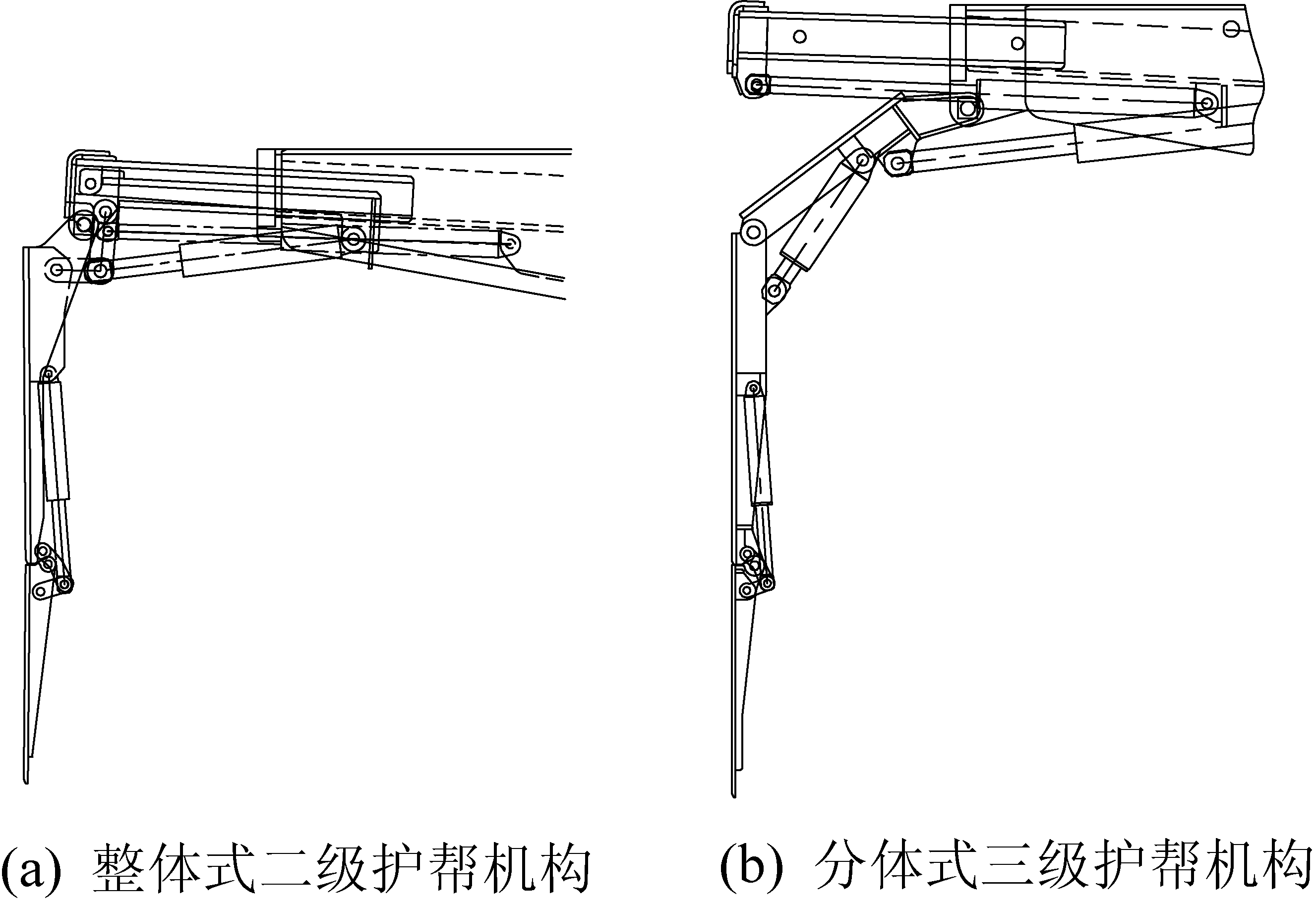 (a) 整体式二级护帮机构

(b) 分体式三级护帮机构