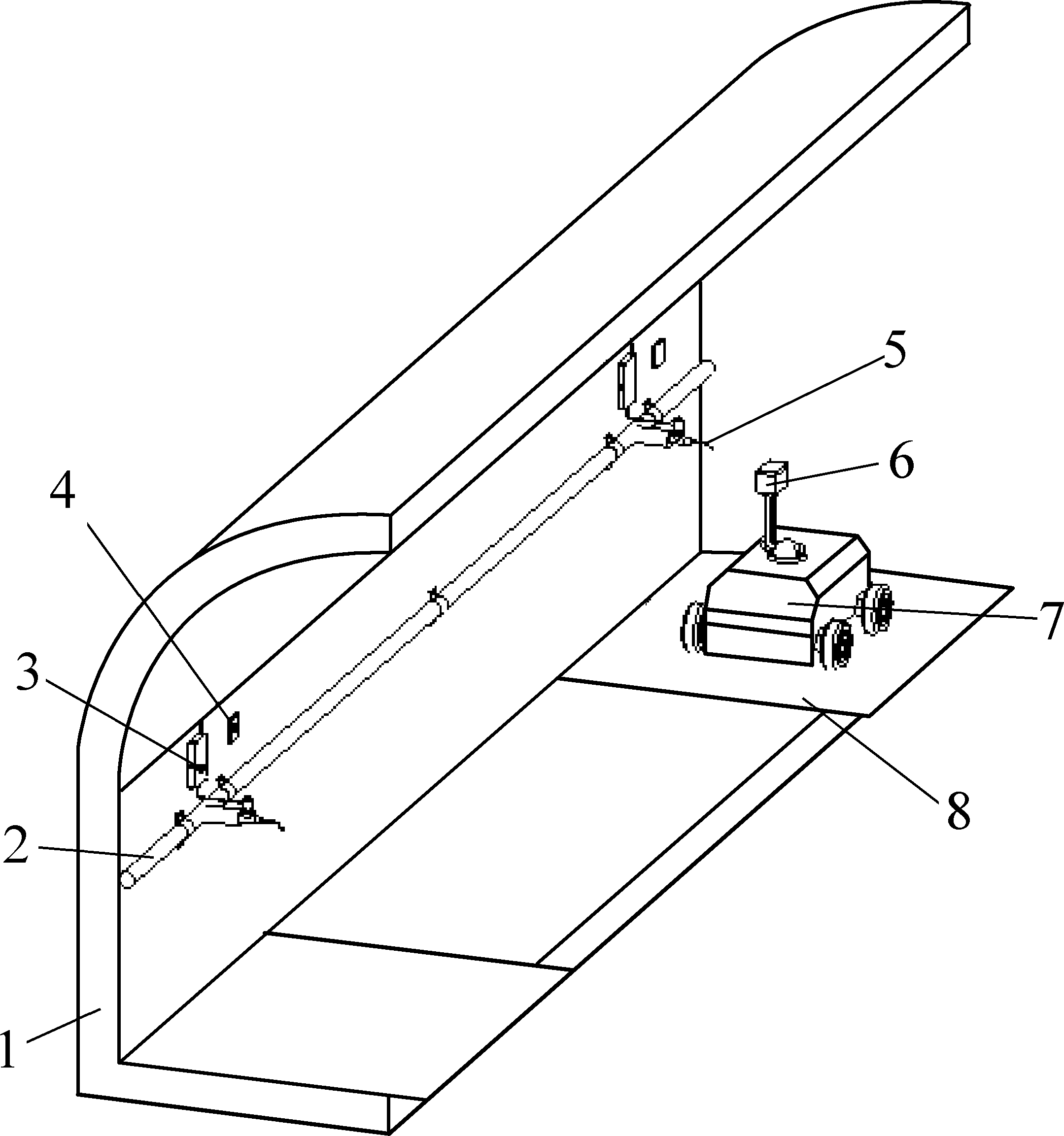 5
6
4
7
3
8
2
1