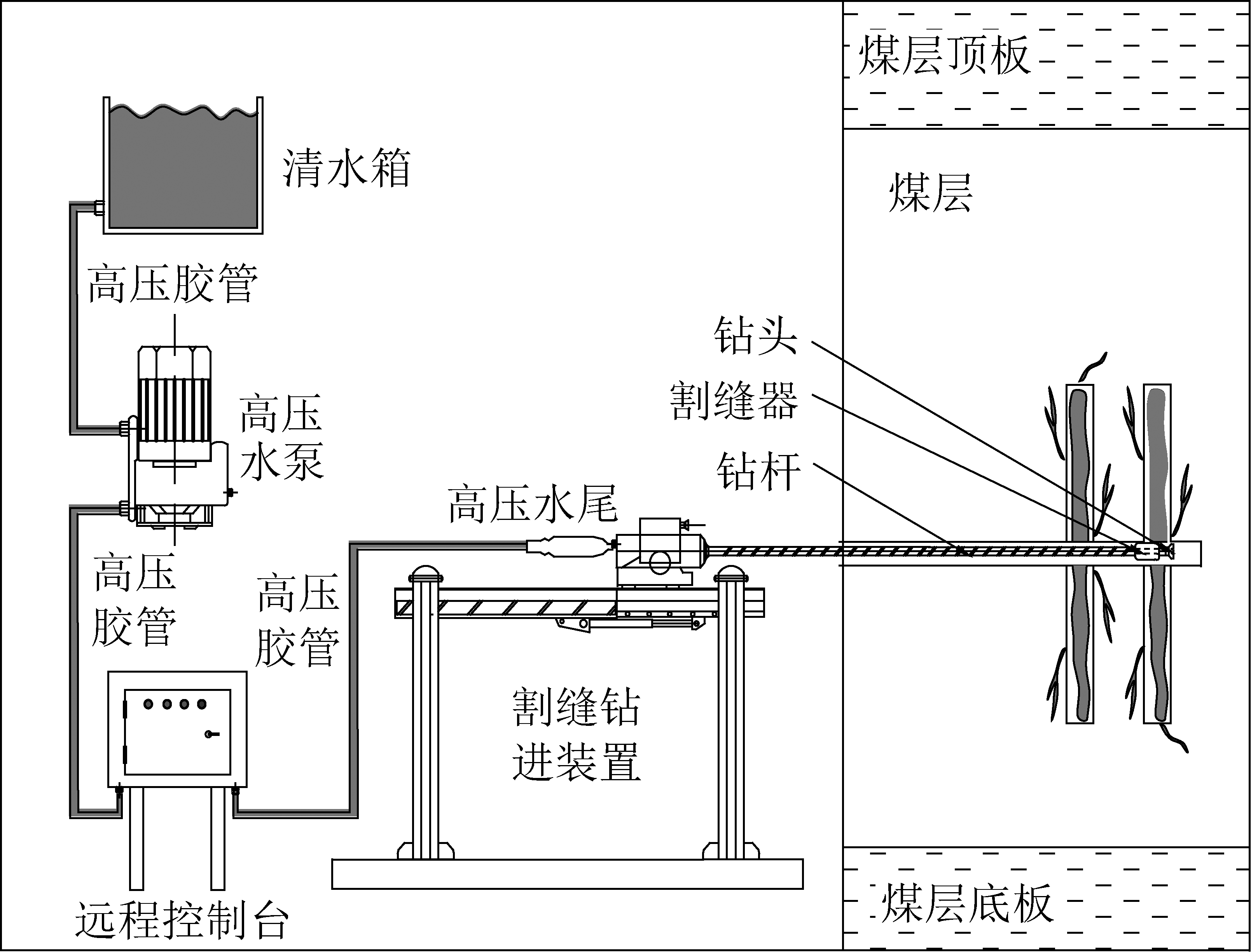 煤层顶板

清水箱

煤层

高压胶管

钻头

割缝器

高压水泵

钻杆

高压水尾

高压胶管

高压胶管

割缝钻进装置

远程控制台

煤层底板