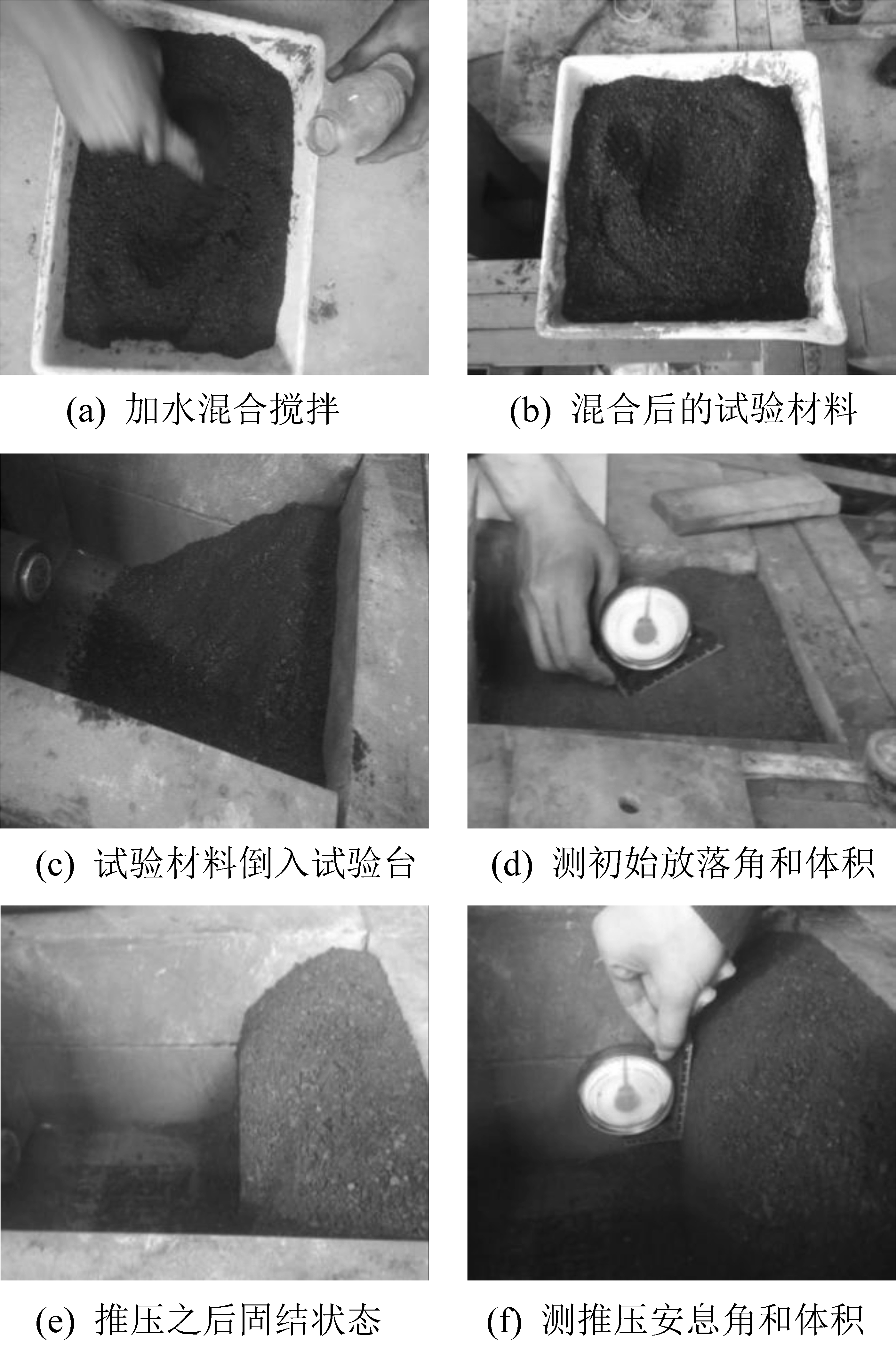 (a) 加水混合搅拌

(b) 混合后的试验材料

(c) 试验材料倒入试验台

(d) 测初始放落角和体积

(e) 推压之后固结状态

(f) 测推压安息角和体积