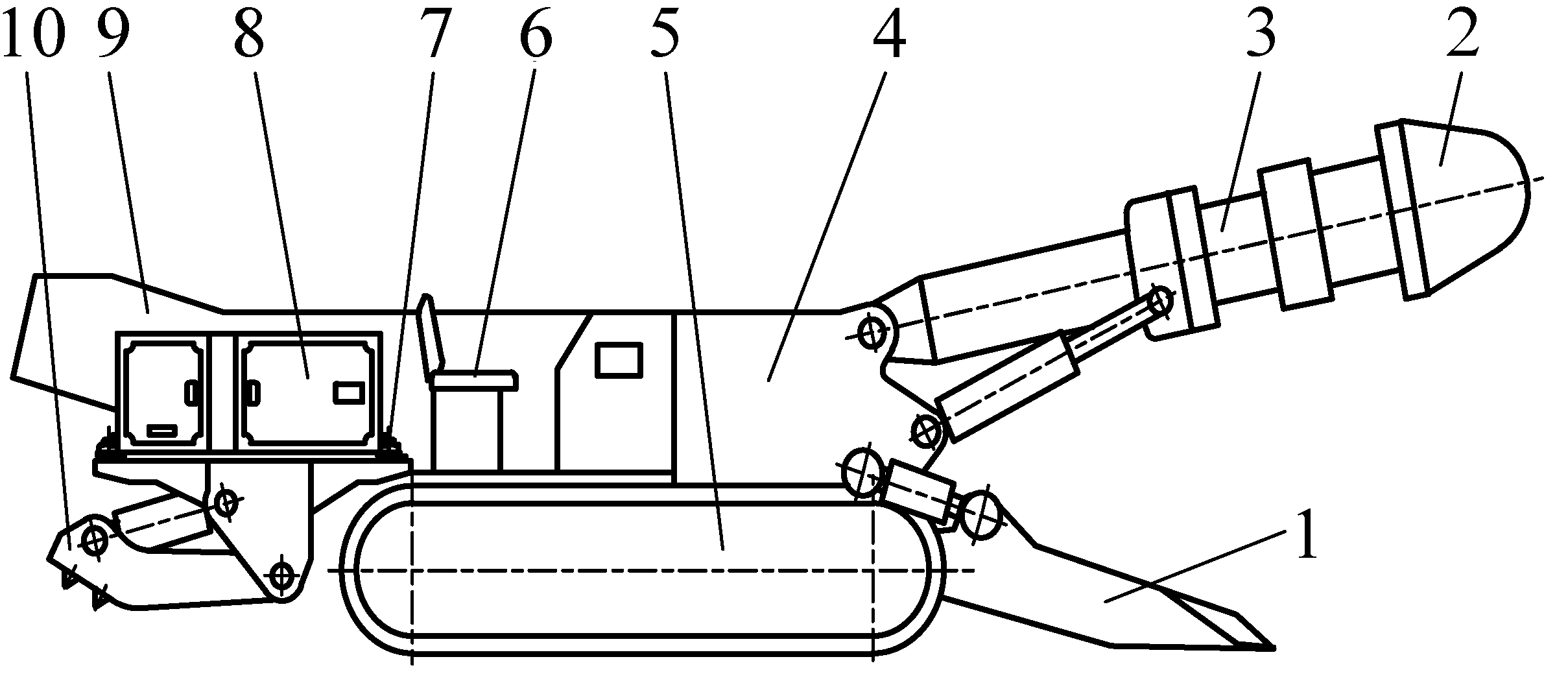 10 9 8 7 6 5 4 3 2

1