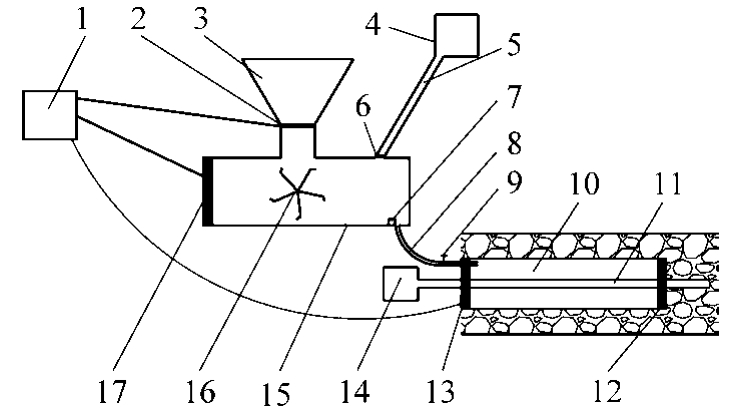 1
2
3
4
5
6
7
8
9
10
11
17
16
15
14
13
12