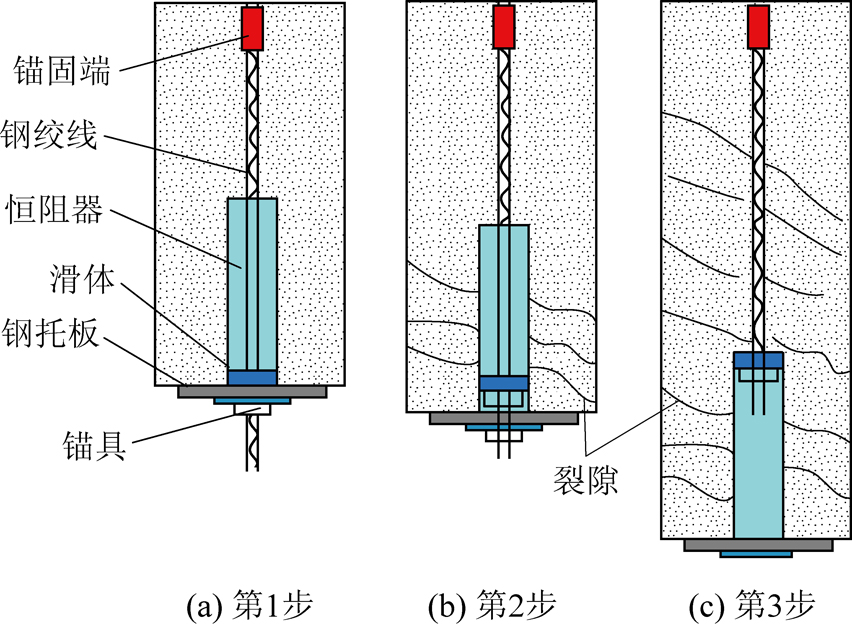 锚固端
钢绞线
恒阻器
滑体
钢托板
锚具
裂隙
(a) 第1步
(b) 第2步
(c) 第3步