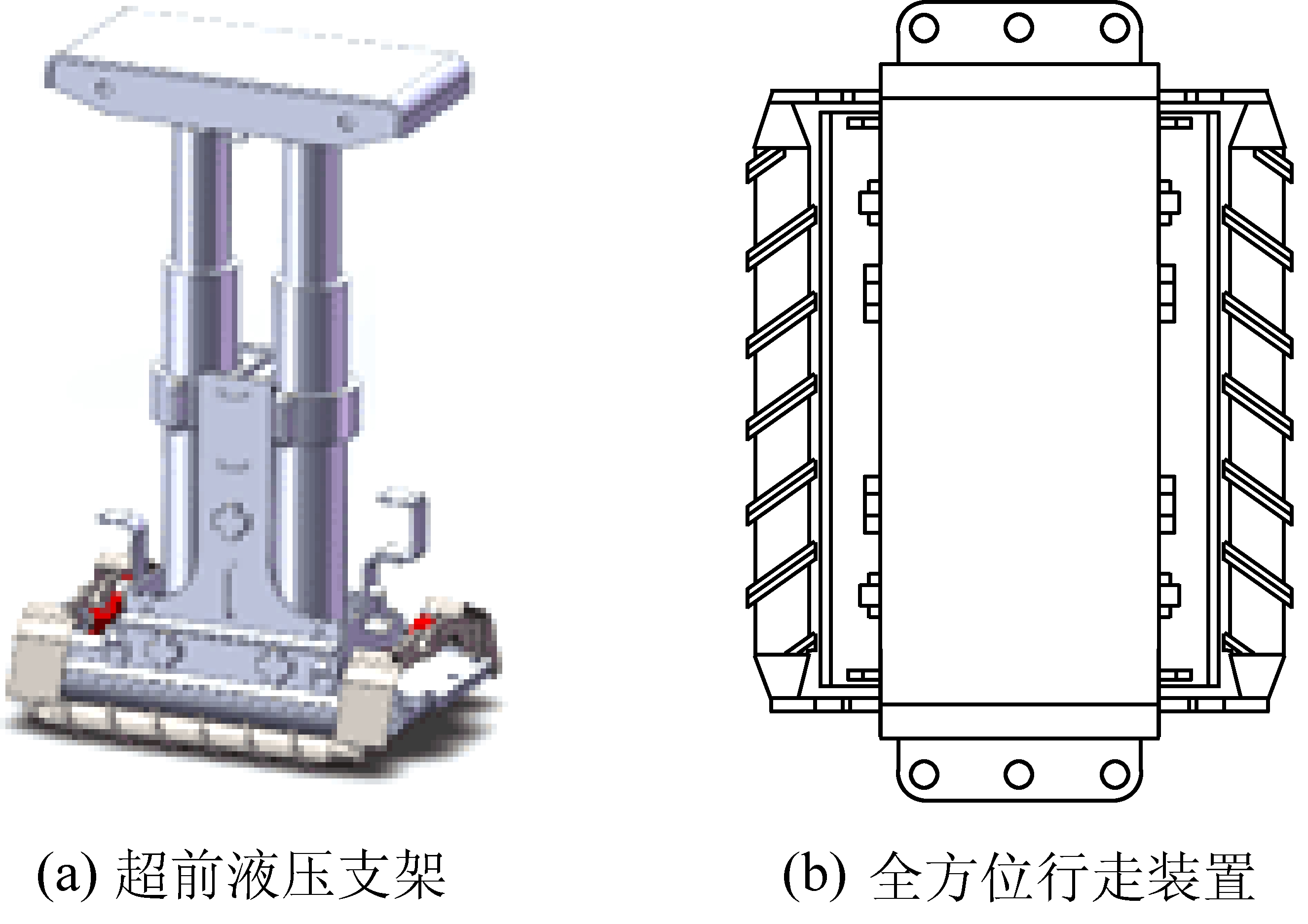 (a) 超前液压支架

(b) 全方位行走装置