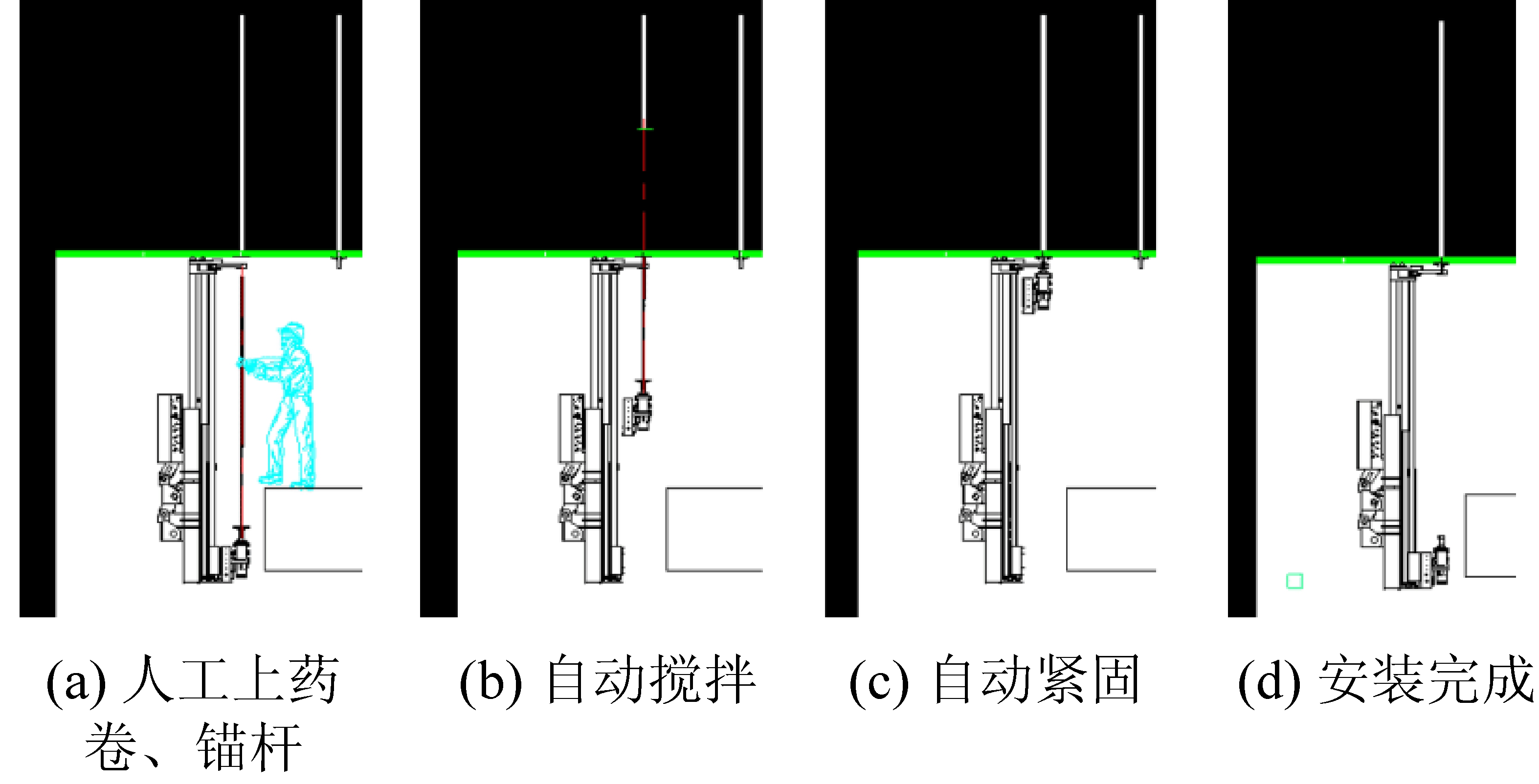 (a) 人工上药卷、锚杆

(b) 自动搅拌

(c) 自动紧固

(d) 安装完成