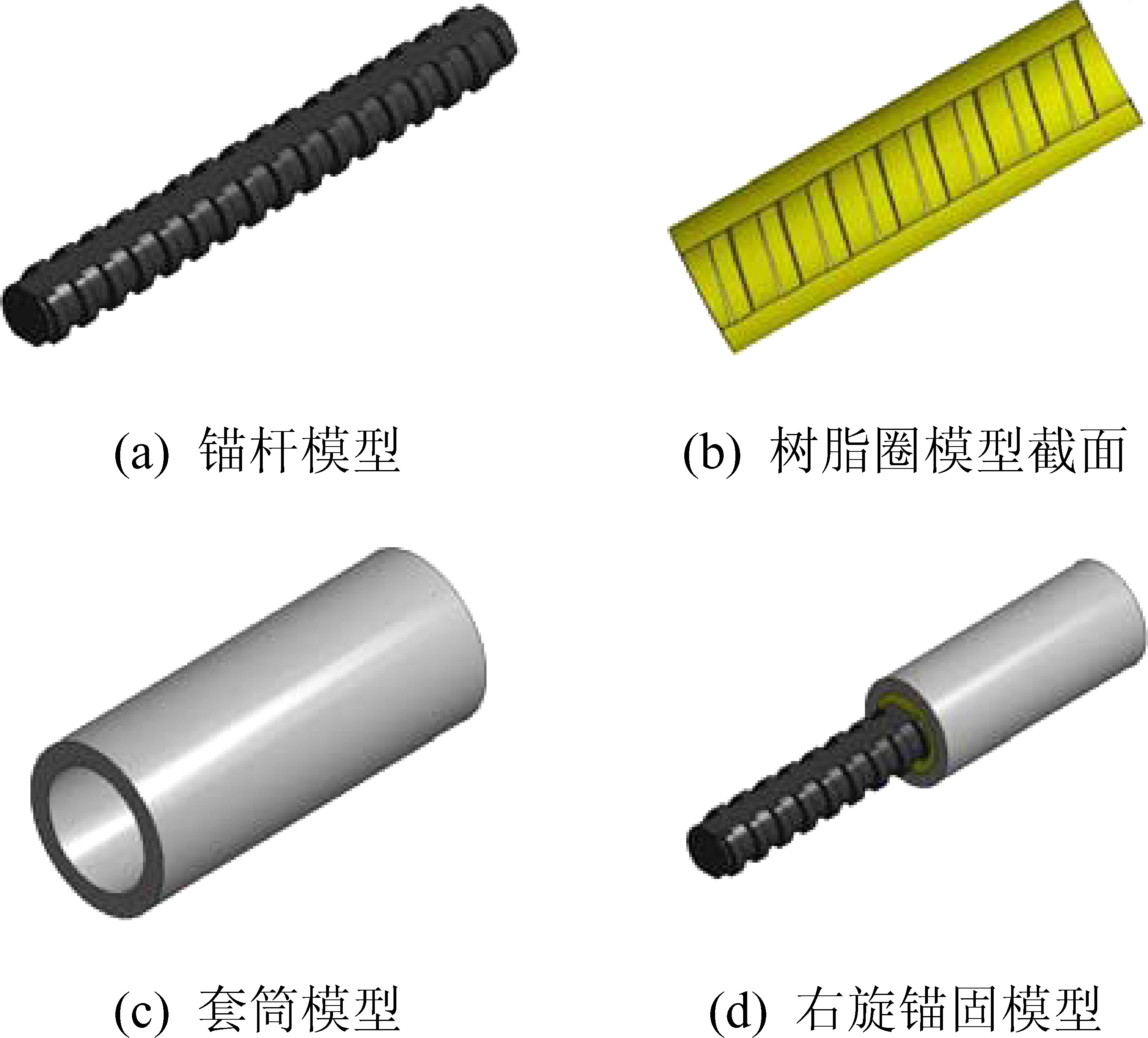 (a) 锚杆模型

(b) 树脂圈模型截面

(c) 套筒模型

(d) 右旋锚固模型