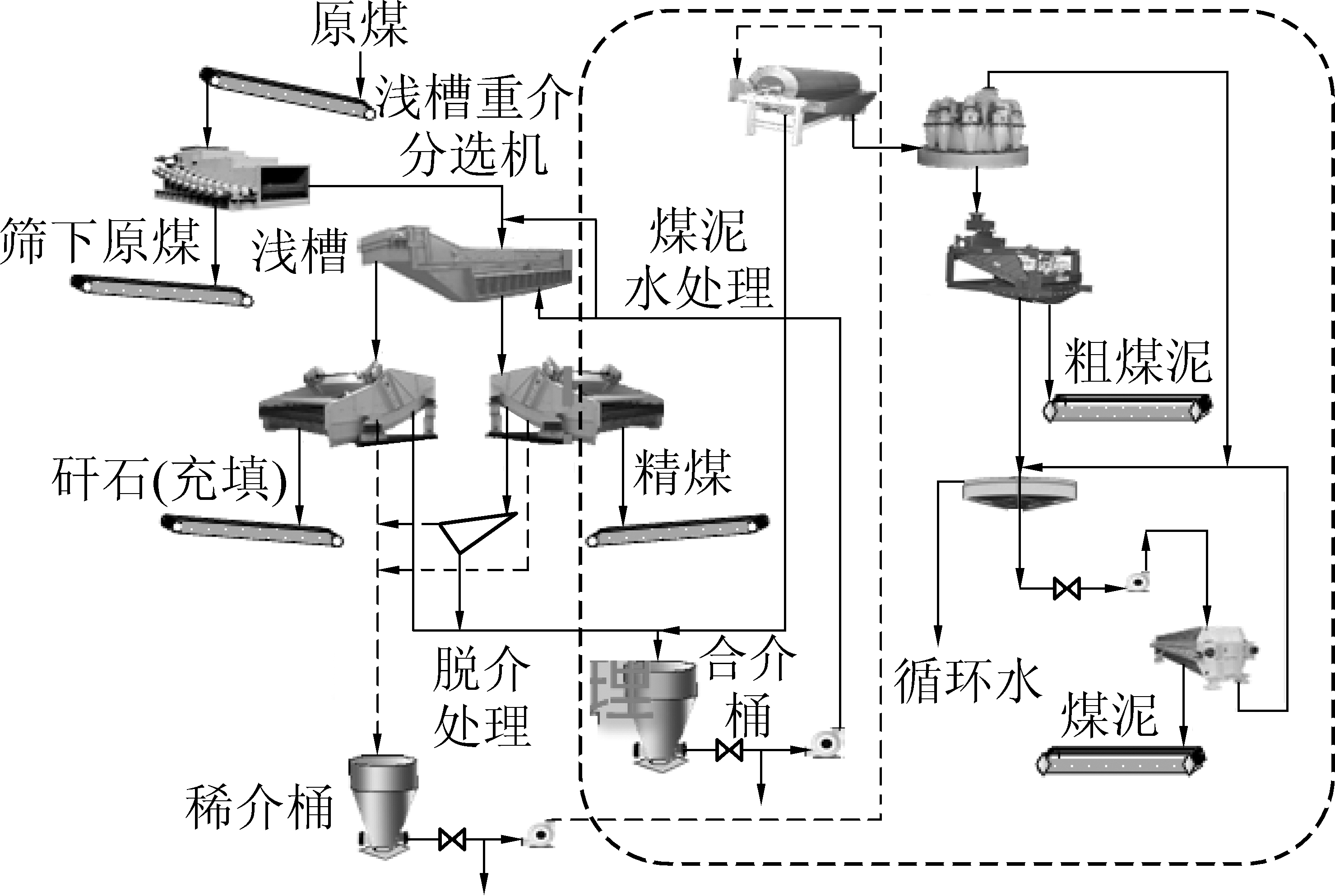 原煤

浅槽重介分选机

筛下原煤

浅槽

煤泥水处理

粗煤泥

矸石(充填)

精煤

脱介处理

合介桶

循环水

煤泥

稀介桶