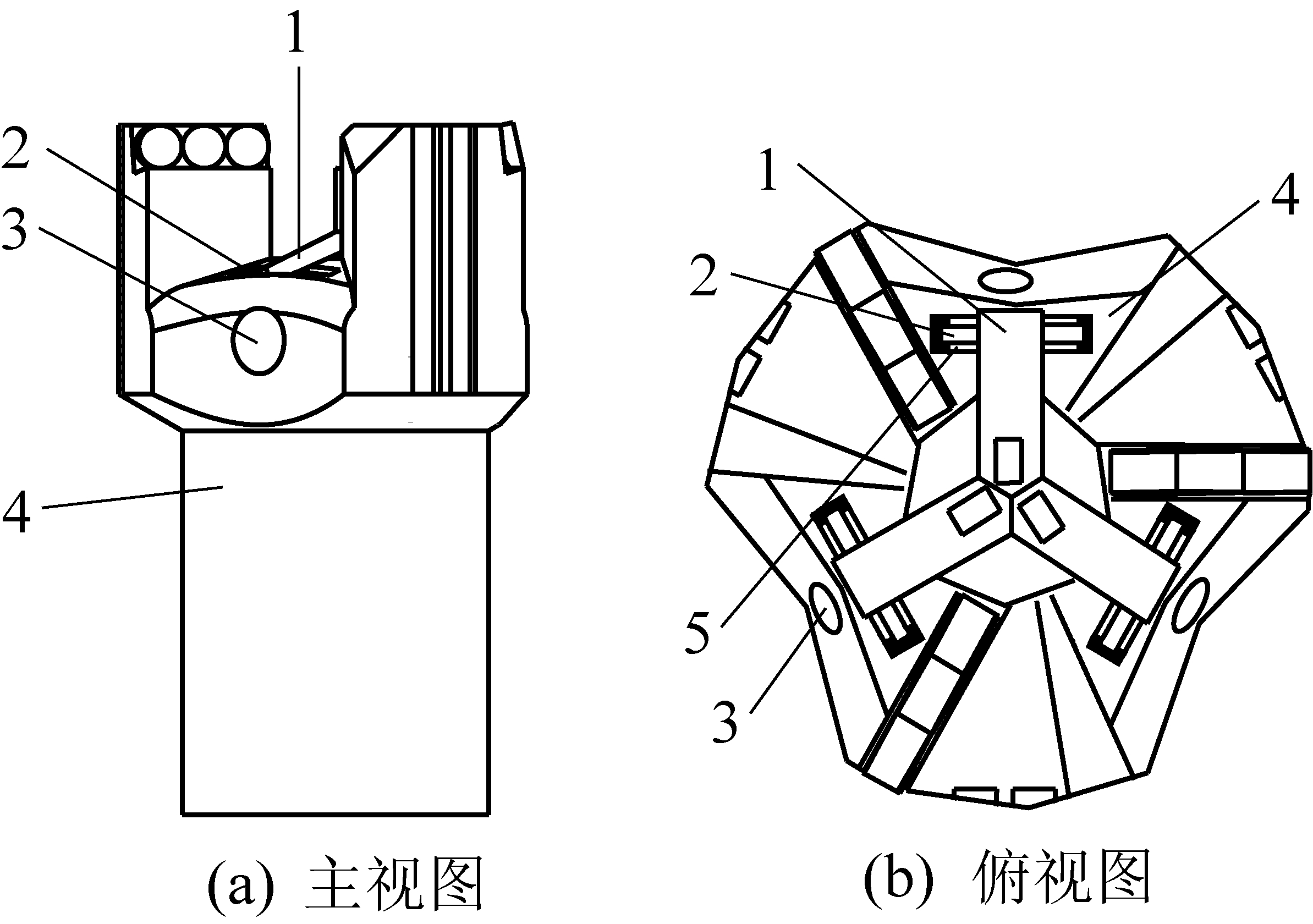 1
2
3
4
(a) 主视图

1
4
2
5
3
(b) 俯视图