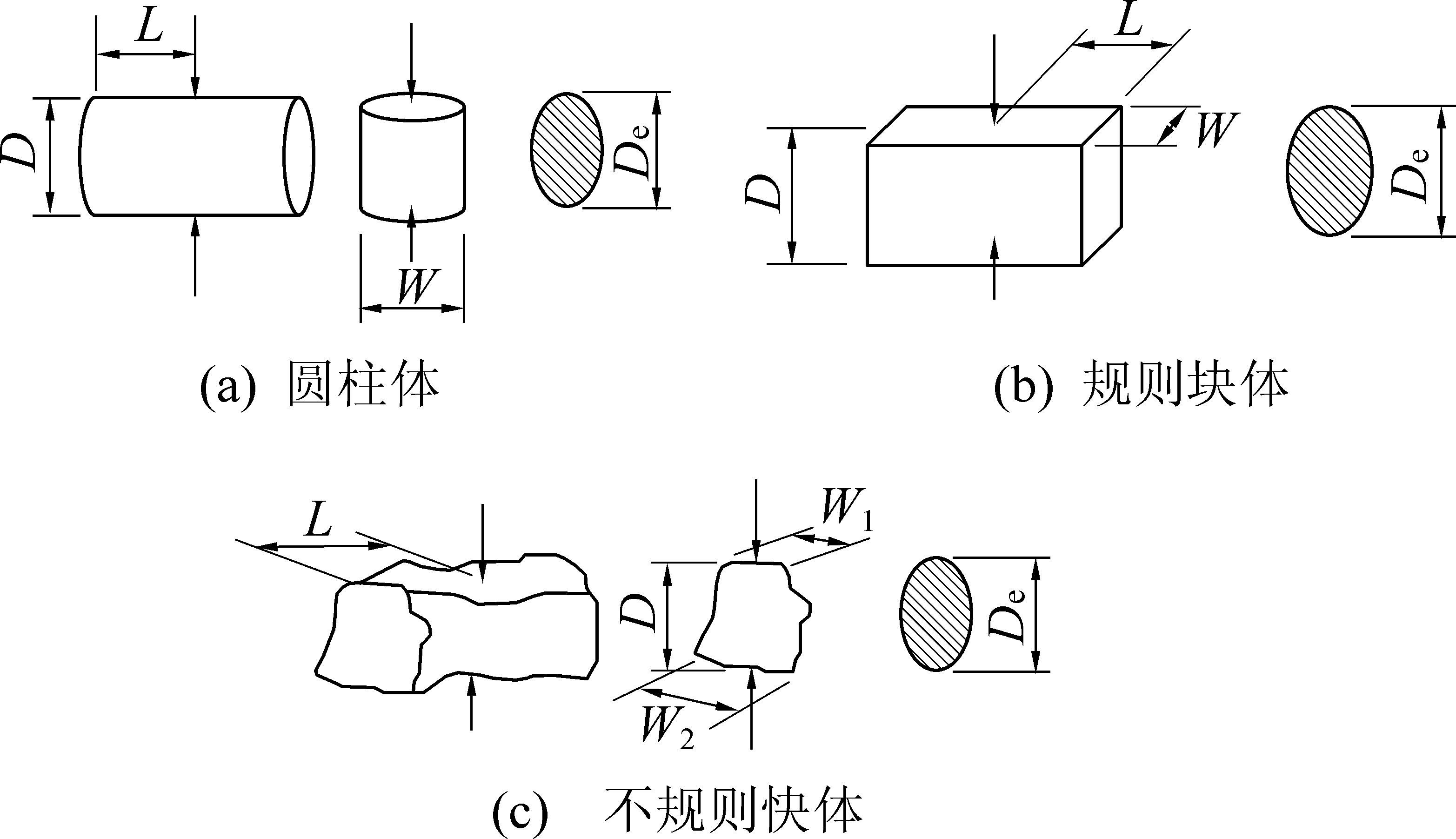 $L$
$D$
$W$
$D_e$
(a) 圆柱体

$L$
$W$
$D$
$D_e$
(b) 规则块体

$L$
$W_1$
$D$
$W_2$
$D_e$
(c) 不规则快体