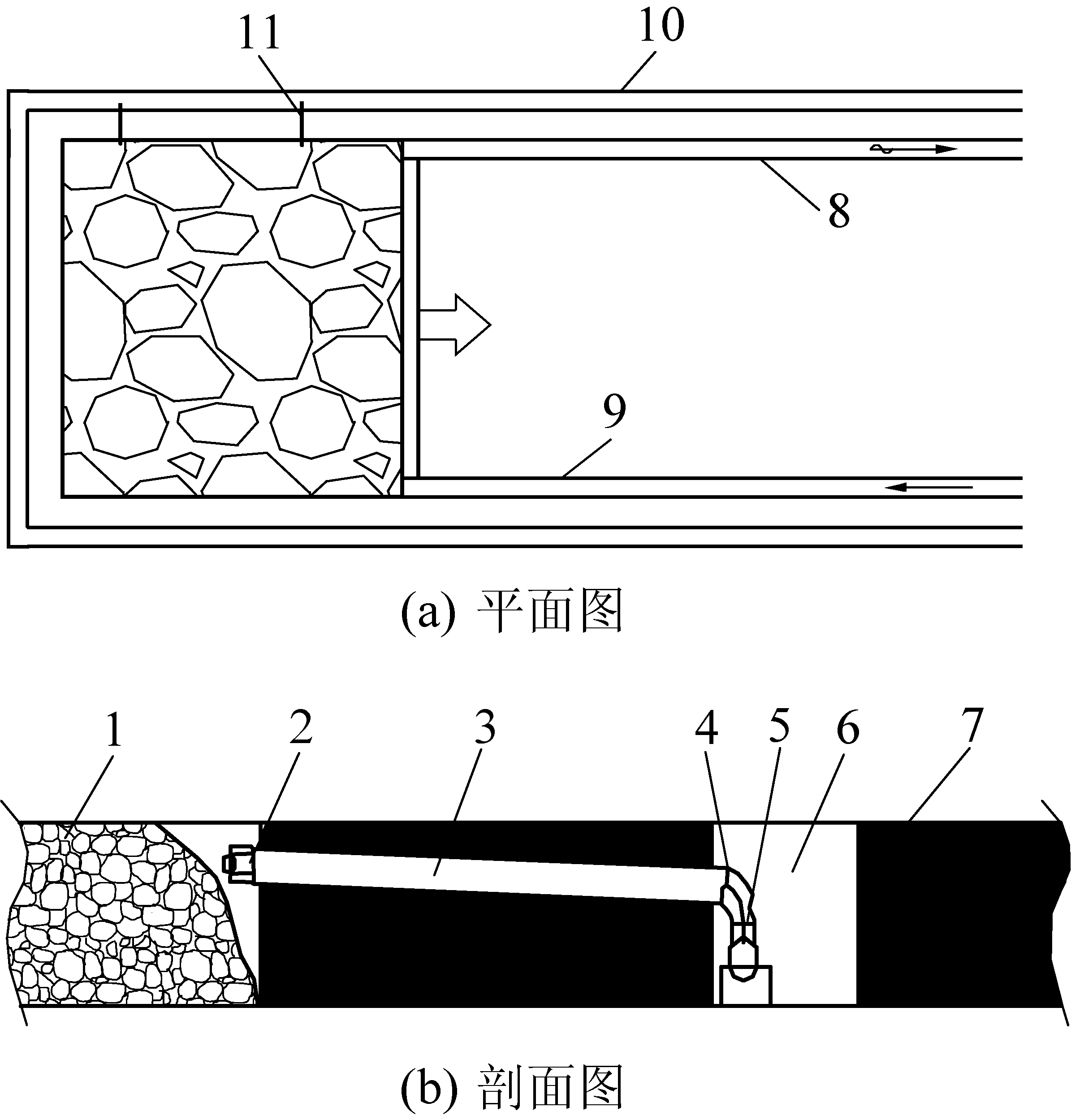 11
10
8
9
(a) 平面图

1
2
3
4
5
6
7
(b) 剖面图