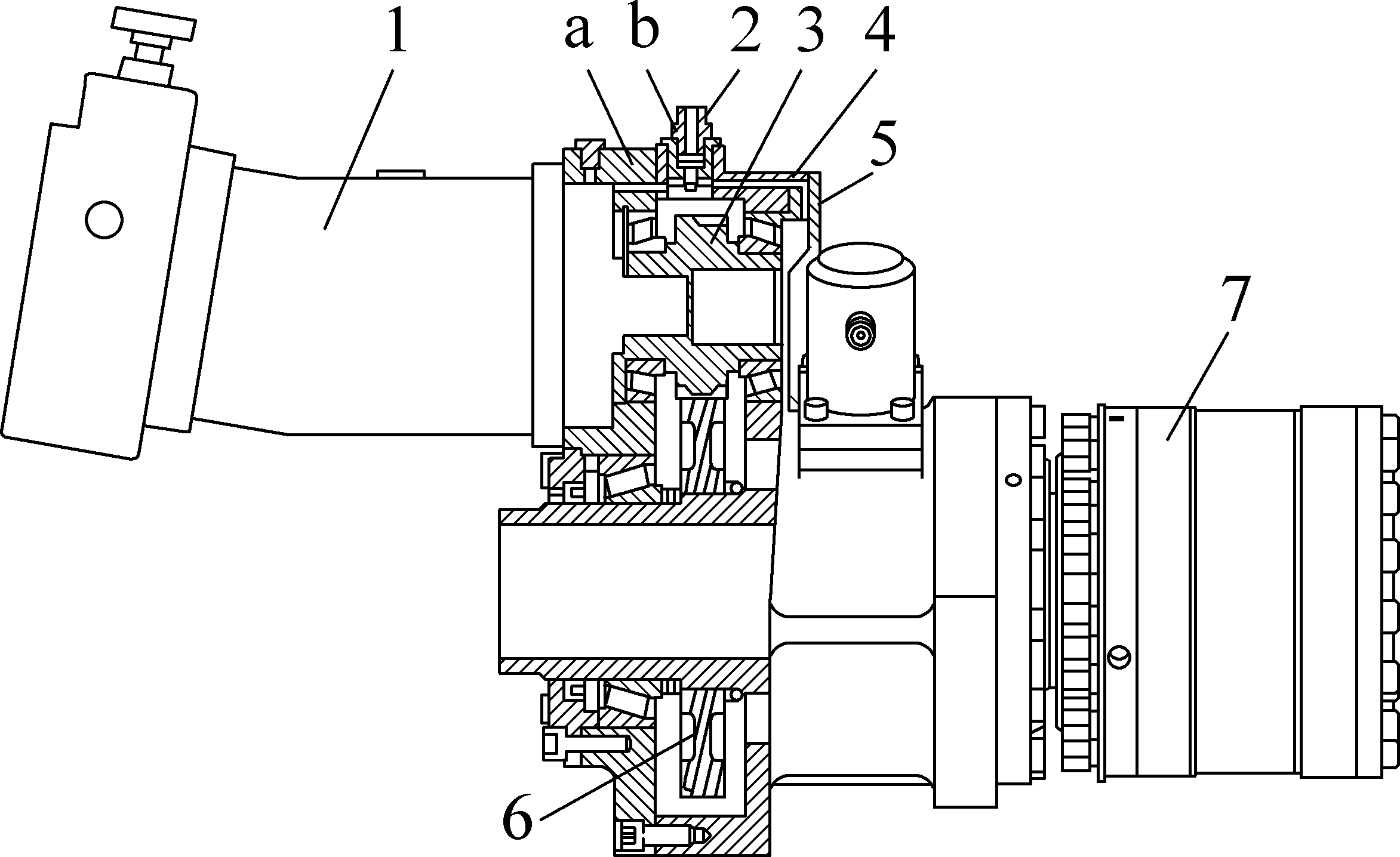 1
a b 2 3 4
5
7
6