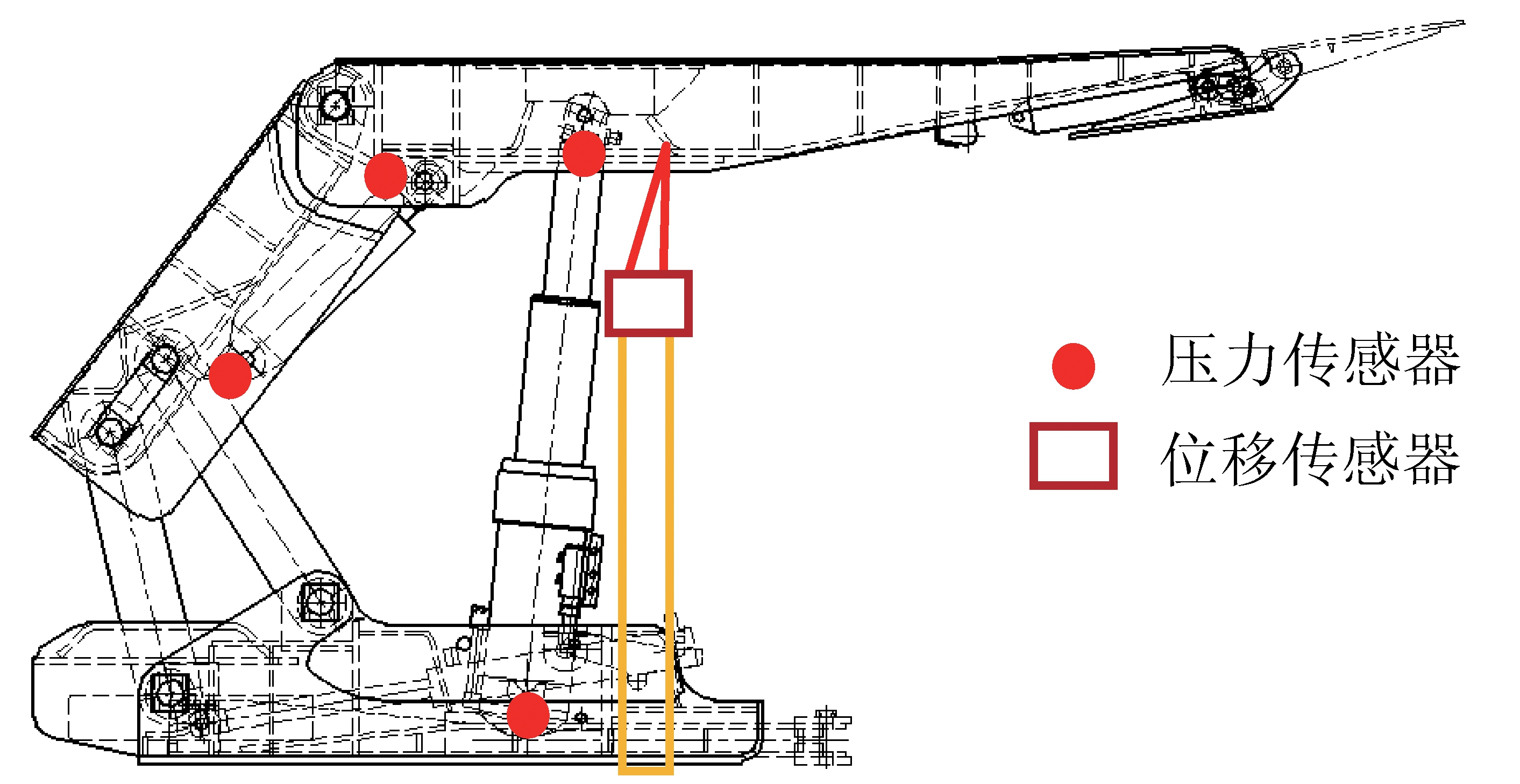 压力传感器
位移传感器