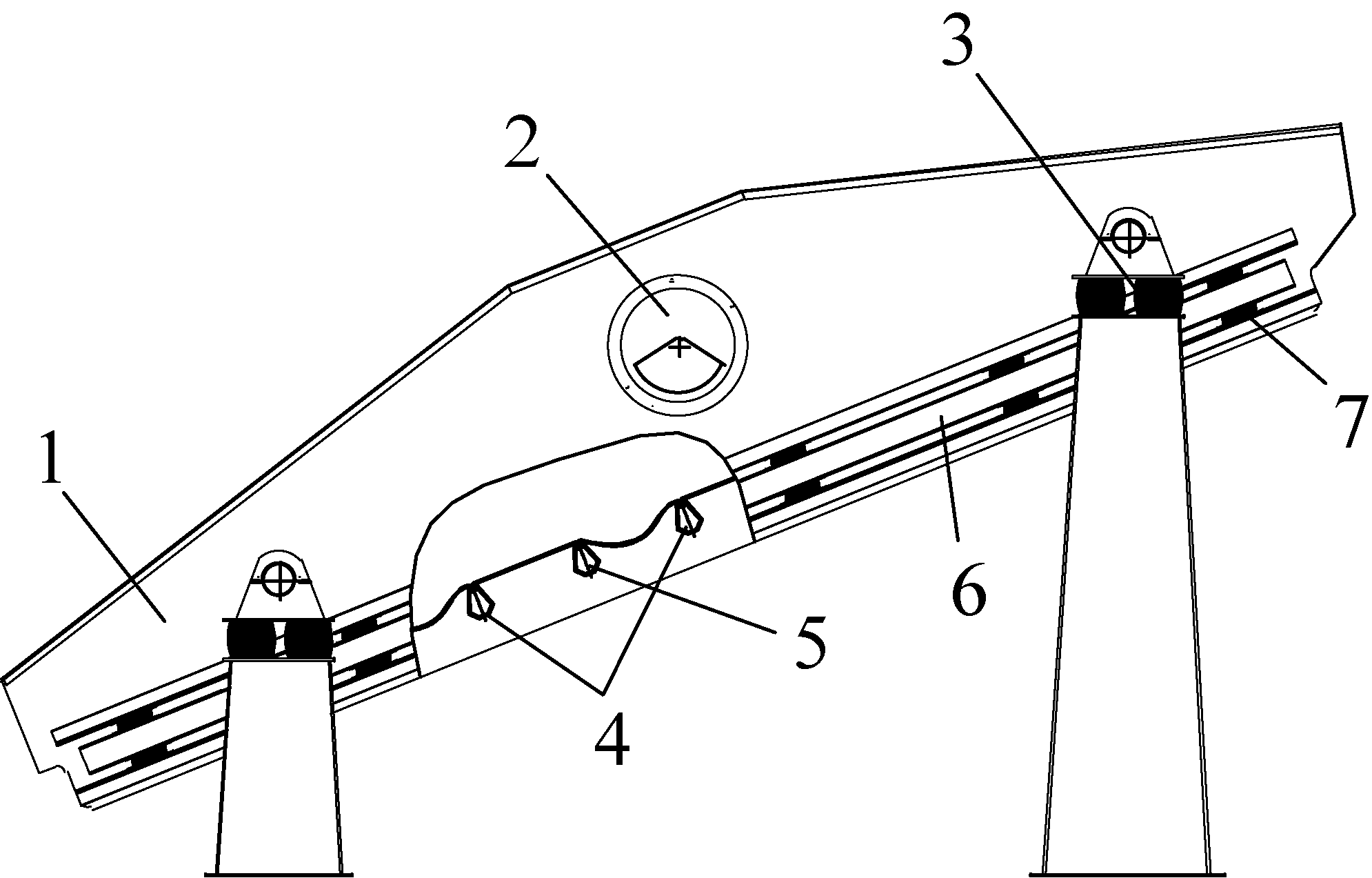 3
2
7
1
6
5
4