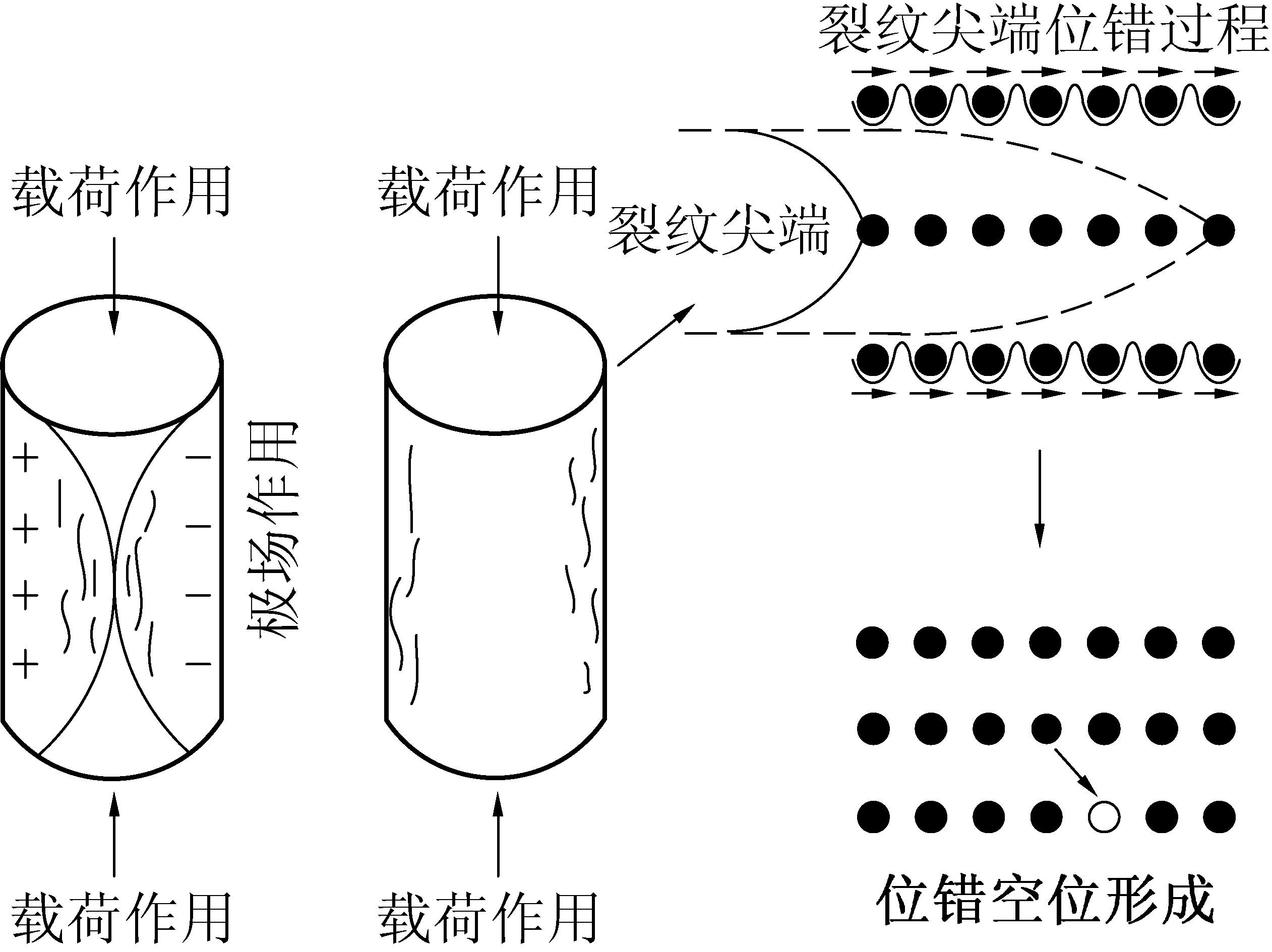 裂纹尖端位错过程

载荷作用

载荷作用

裂纹尖端

+ + + +

− − − −

极场作用

载荷作用

载荷作用

位错空位形成