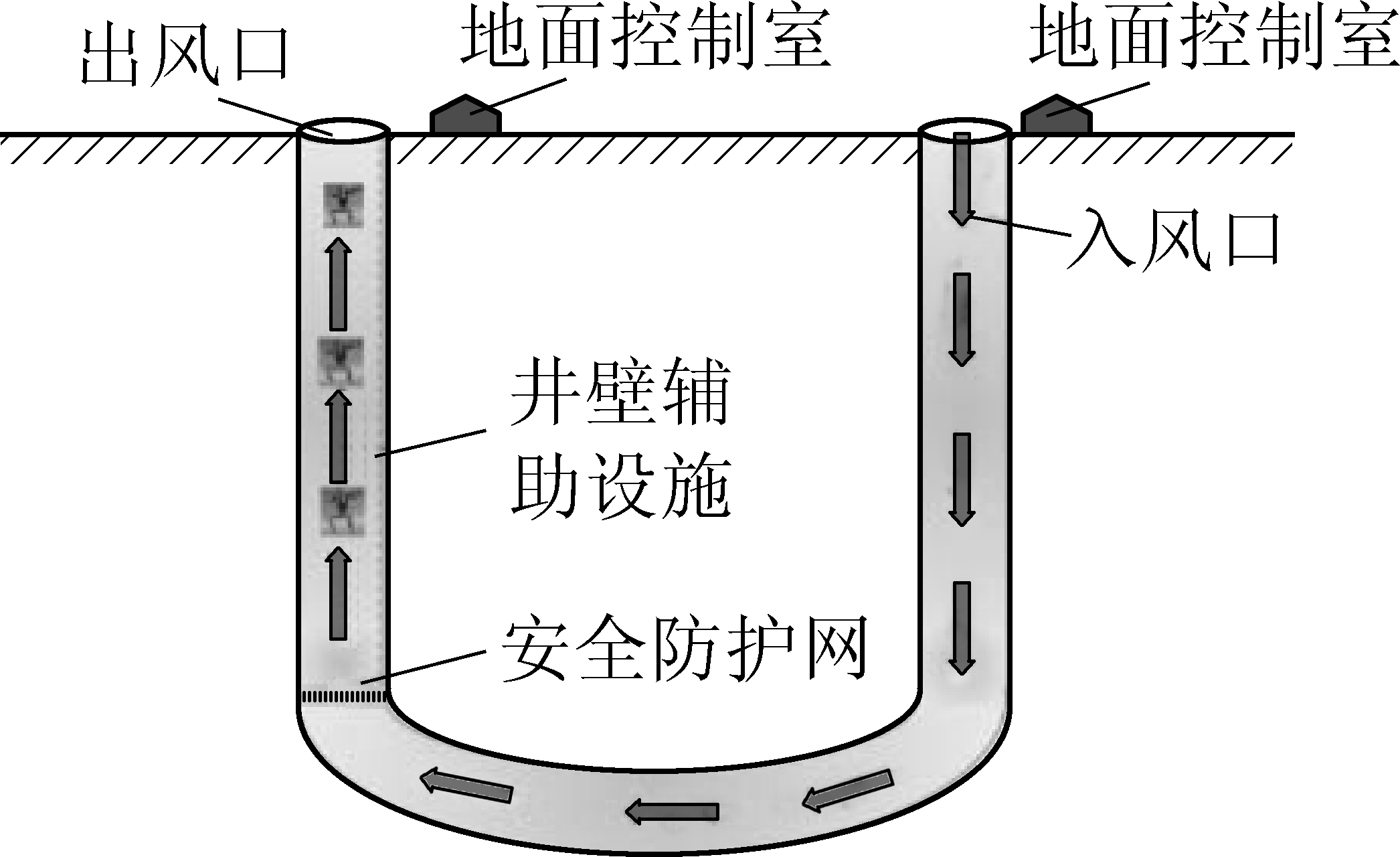 出风口

地面控制室

地面控制室

入风口

井壁辅助设施

安全防护网