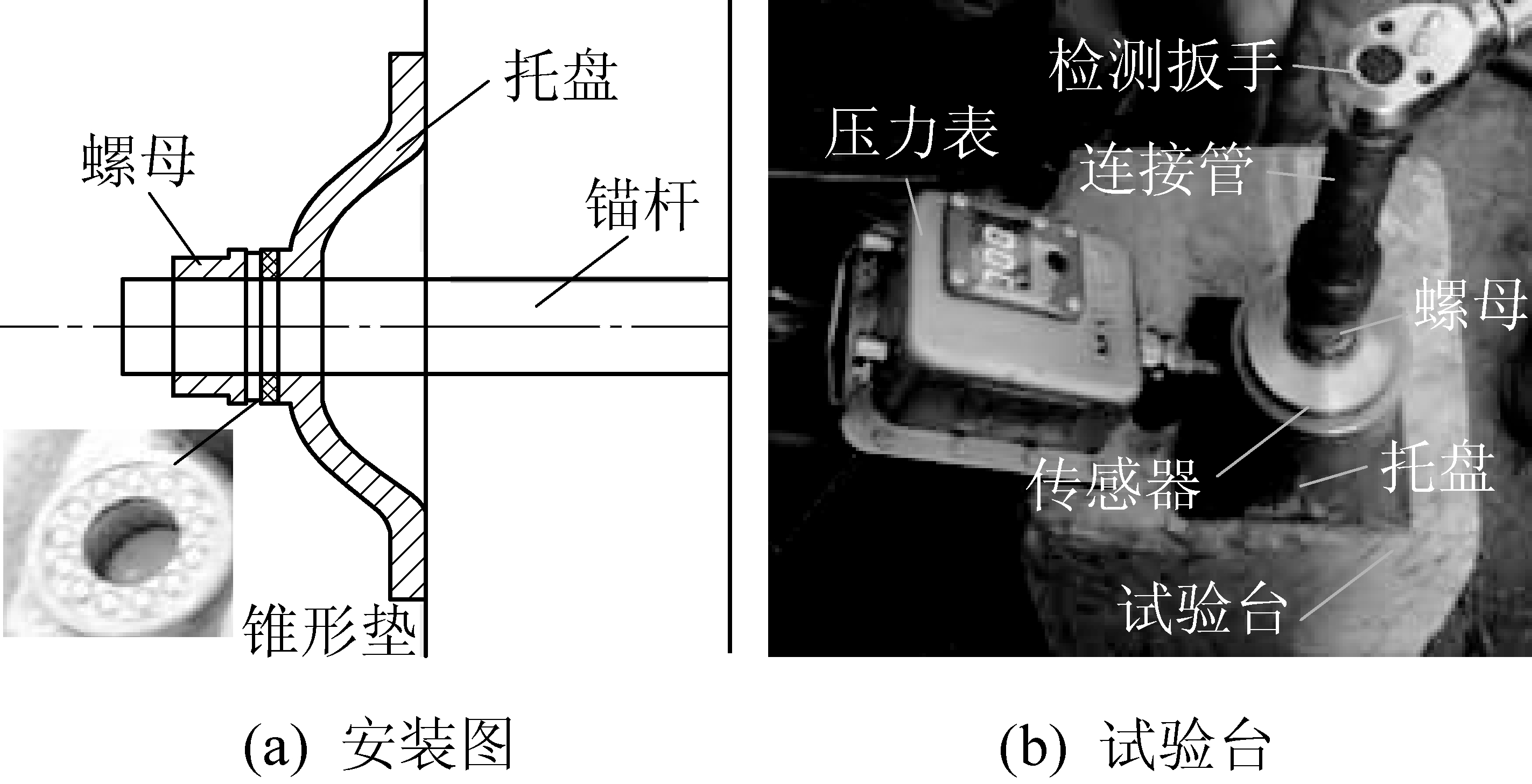 托盘
螺母
锚杆
锥形垫
(a) 安装图

检测扳手
压力表
连接管
螺母
传感器
托盘
试验台
(b) 试验台