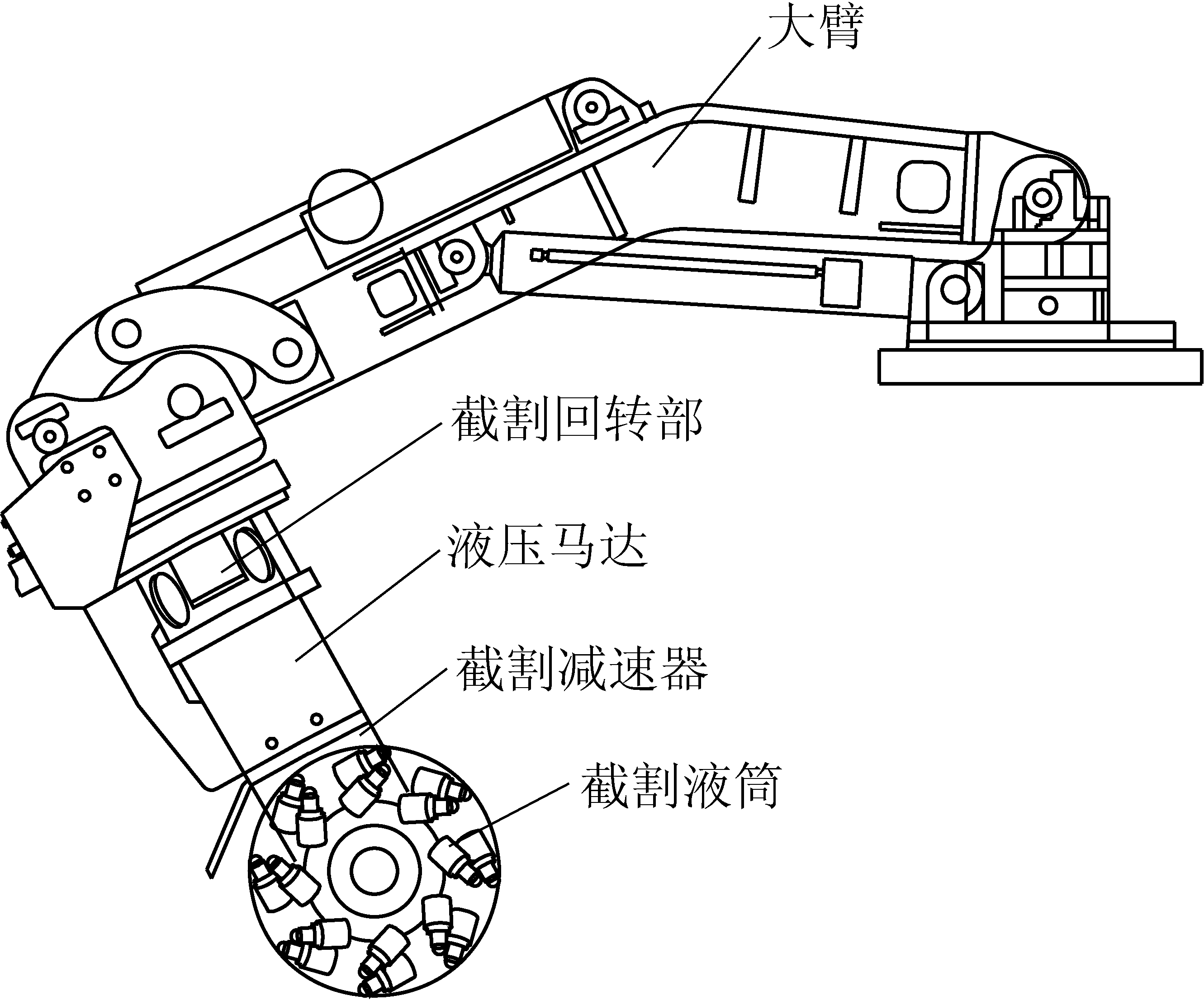 大臂

截割回转部

液压马达

截割减速器

截割液筒