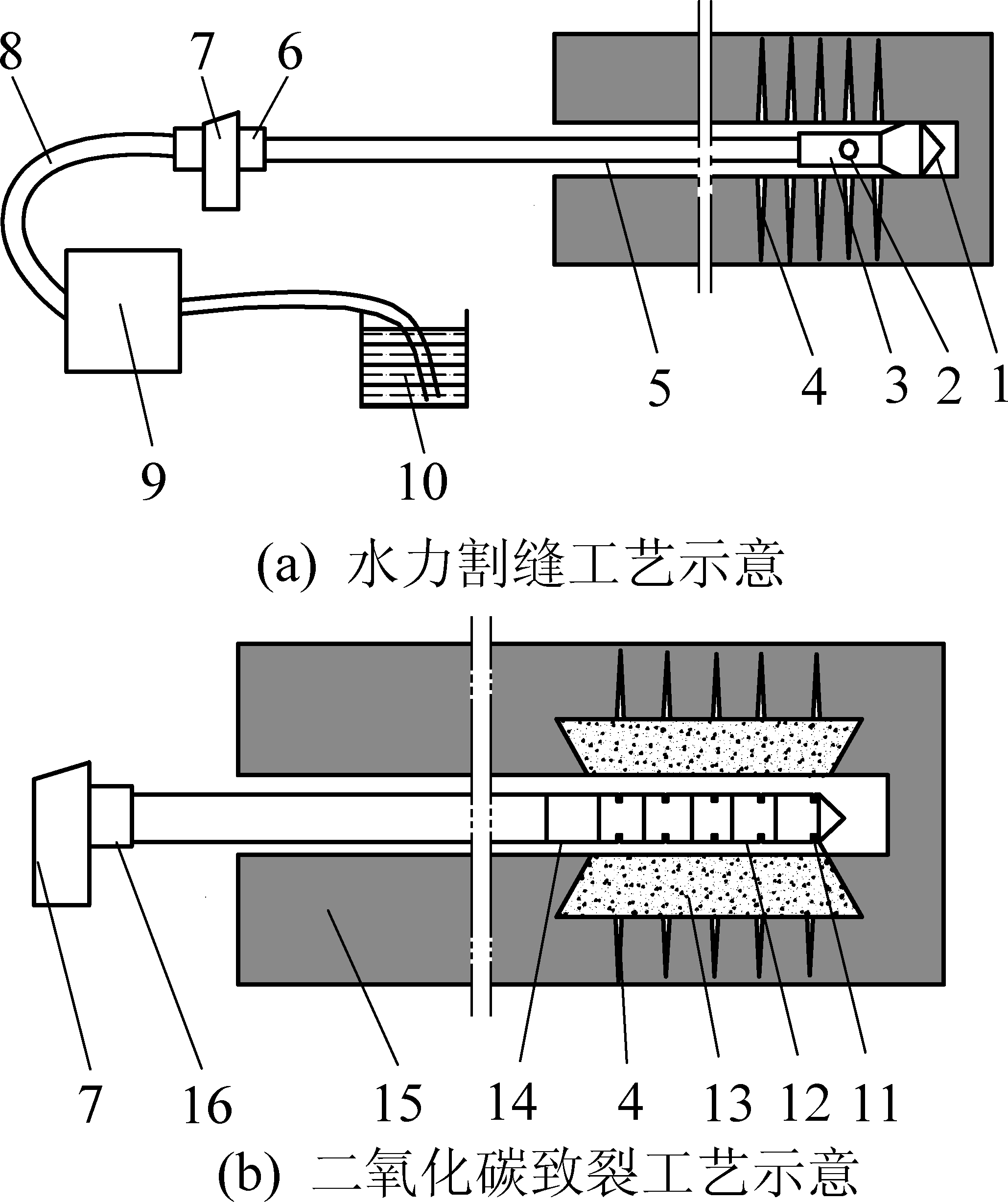 8 7 6

5 4 3 2 1

9 10

(a) 水力割缝工艺示意

7 16 15 14 4 13 12 11

(b) 二氧化碳致裂工艺示意