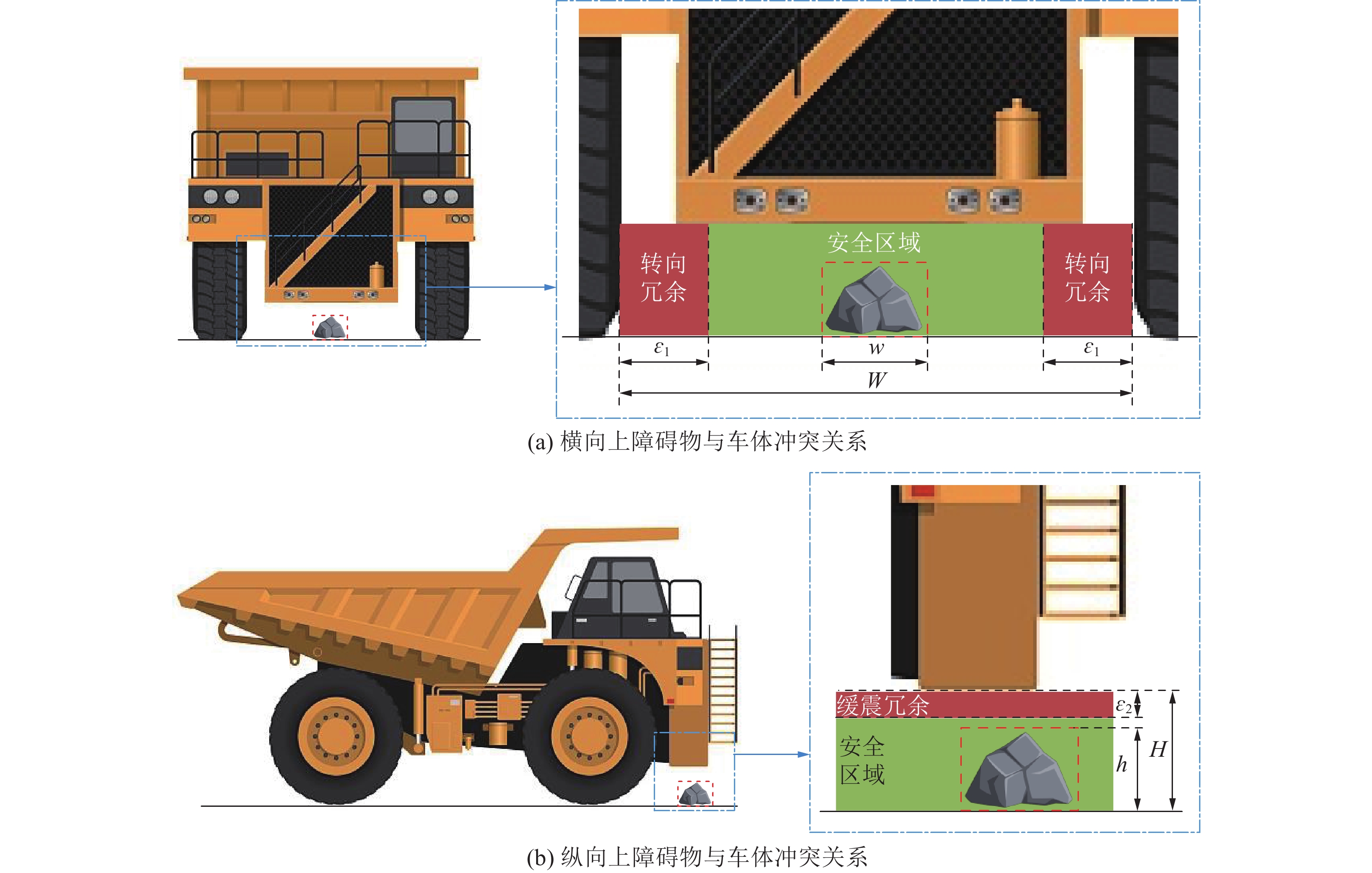 转向冗余

安全区域

转向冗余

$\varepsilon_1$

$w$

$\varepsilon_1$

$W$

(a) 横向上障碍物与车体冲突关系

缓震冗余

$\varepsilon_2$

安全区域

$h$

$H$

(b) 纵向上障碍物与车体冲突关系