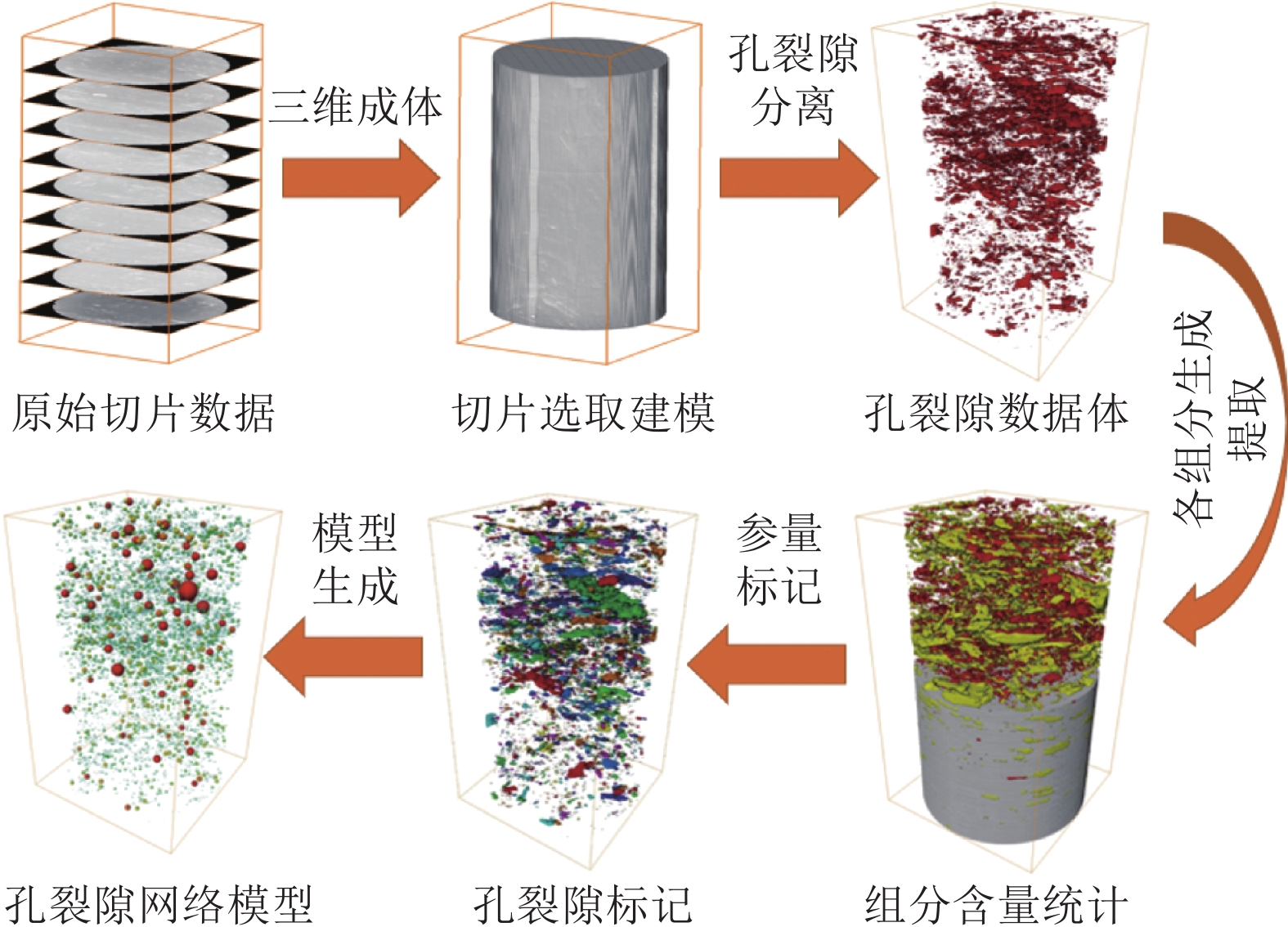 三维成体

孔裂隙分离

原始切片数据

切片选取建模

孔裂隙数据体

各组分生成提取

模型生成

参量标记

孔裂隙网络模型

孔裂隙标记

组分含量统计