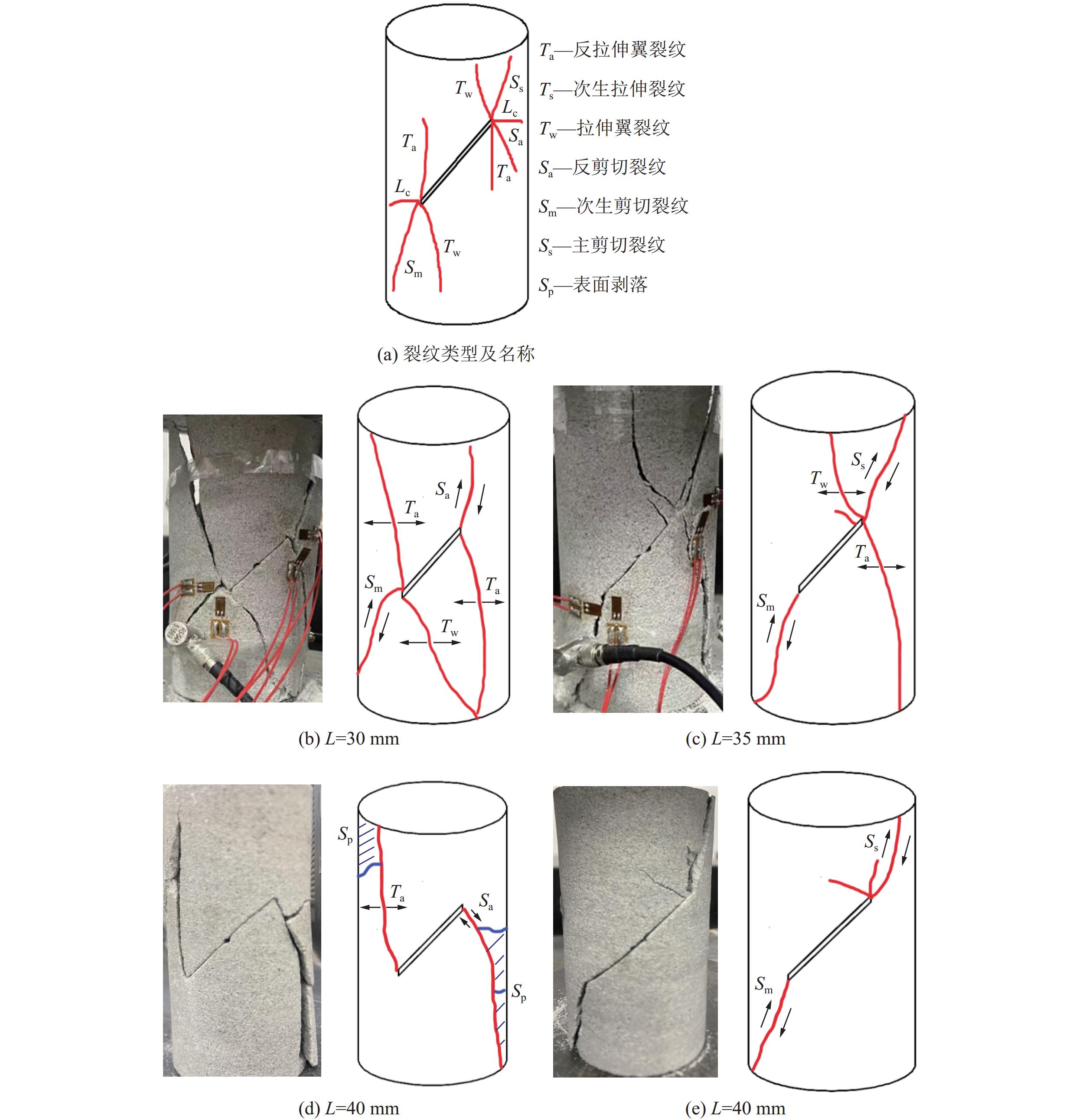 $T_w$ $S_s$ $L_c$ $T_a$ $S_a$ $T_a$ $L_c$ $T_w$ $S_m$

$T_a$—反拉伸翼裂纹
$T_s$—次生拉伸裂纹
$T_w$—拉伸翼裂纹
$S_a$—反剪切裂纹
$S_m$—次生剪切裂纹
$S_s$—主剪切裂纹
$S_p$—表面剥落

(a) 裂纹类型及名称

$S_a$ $T_a$ $S_m$ $T_a$ $T_w$

(b) $L$=30 mm

$S_s$ $T_w$ $T_a$ $S_m$

(c) $L$=35 mm

$S_p$ $T_a$ $S_a$ $S_p$

(d) $L$=40 mm

$S_s$ $S_m$

(e) $L$=40 mm