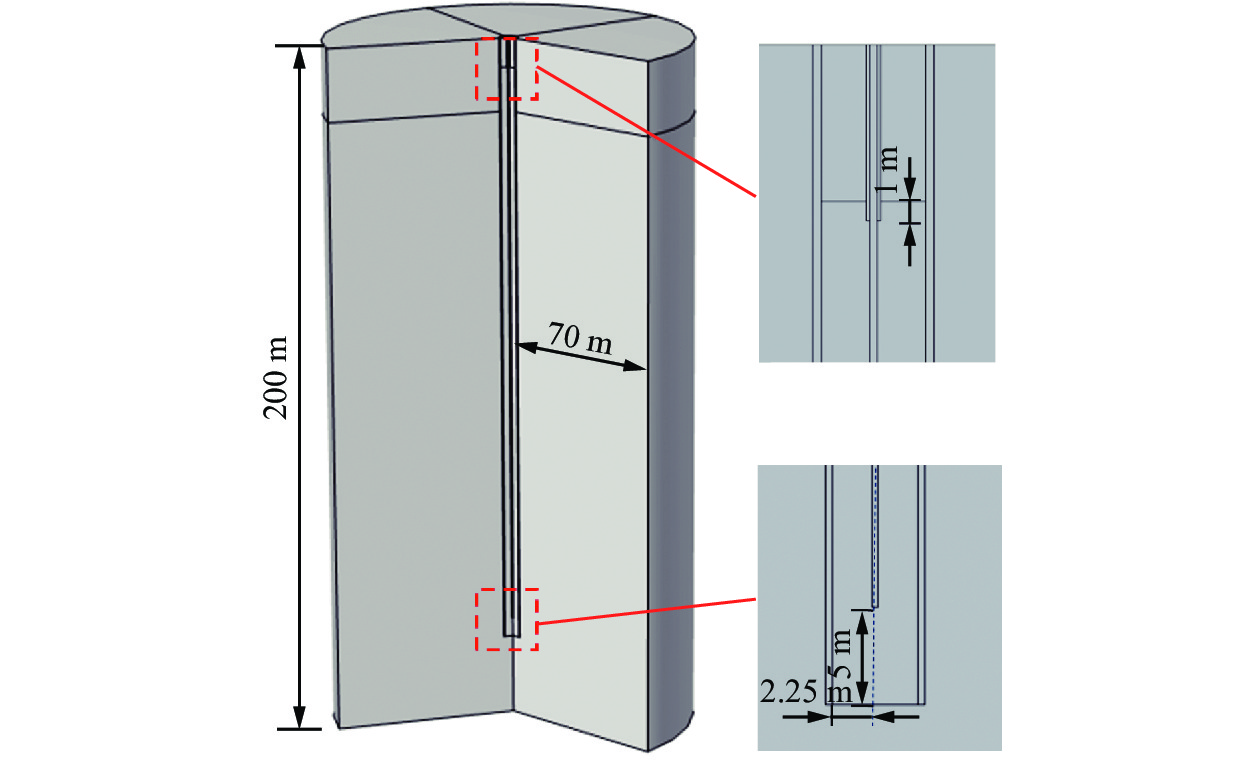 200 m
70 m
1 m
5 m
2.25 m